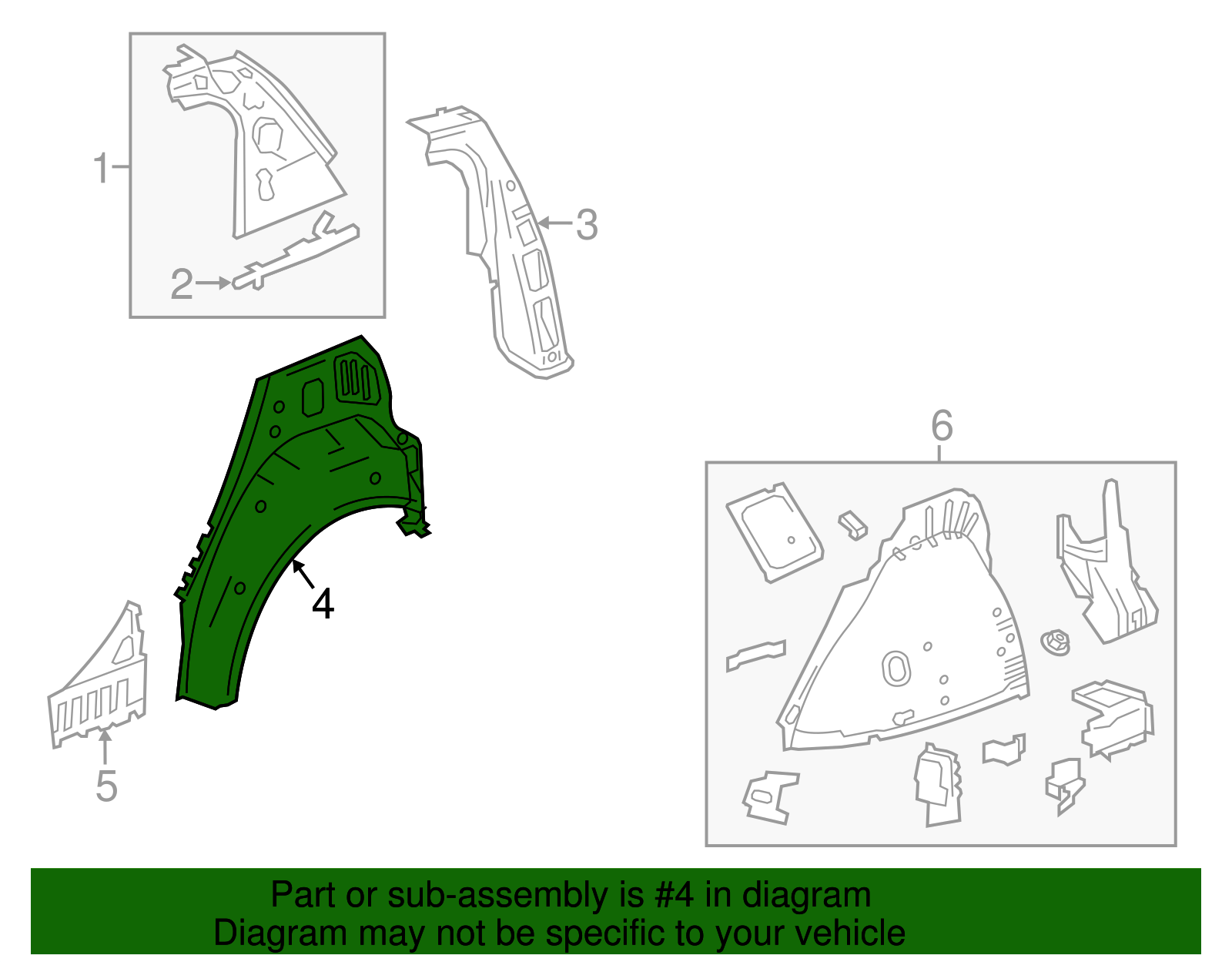 1
2
3
4
5
6

Part or sub-assembly is #4 in diagram
Diagram may not be specific to your vehicle