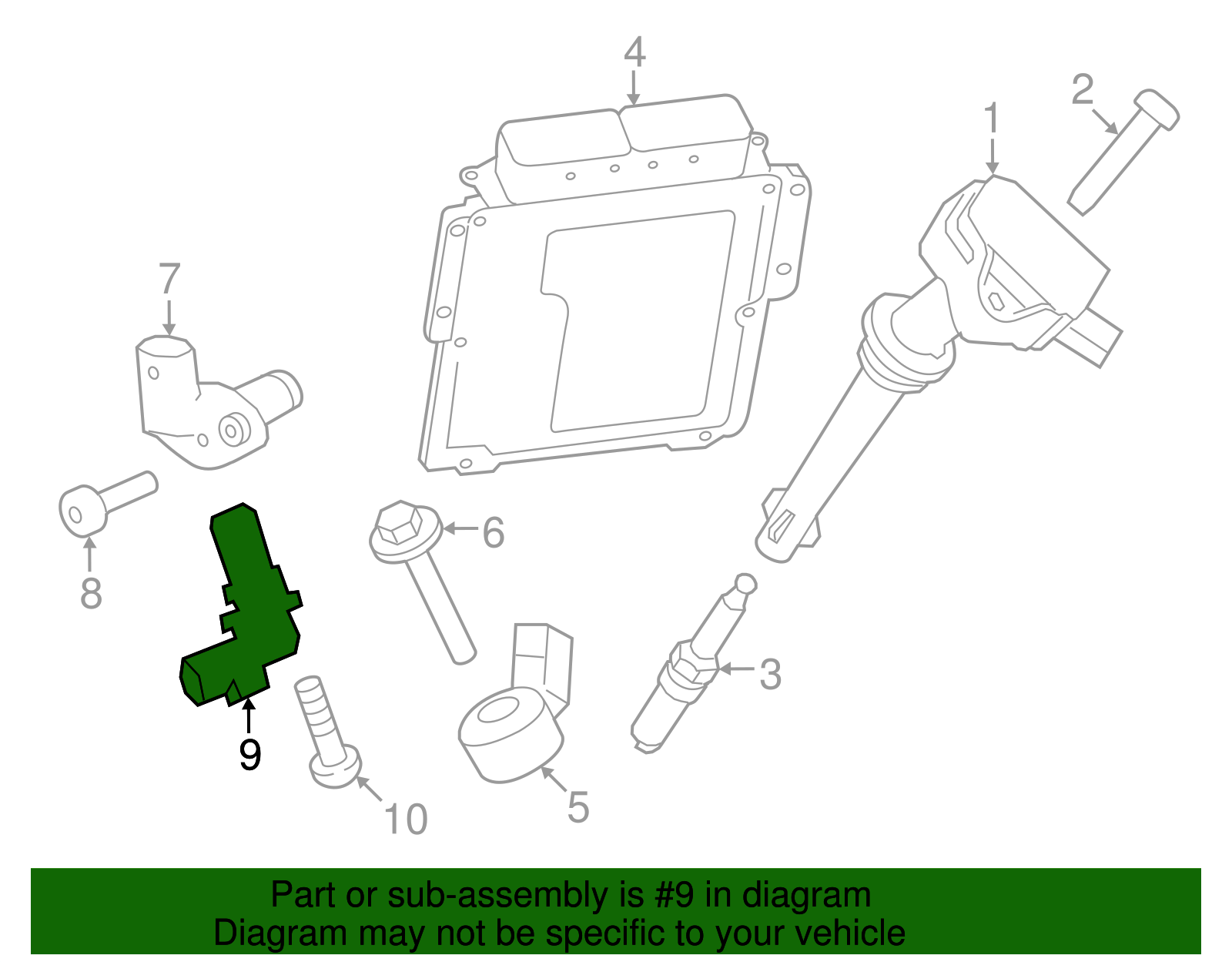 4
2
1
7
6
8
3
9
10
5
Part or sub-assembly is #9 in diagram
Diagram may not be specific to your vehicle