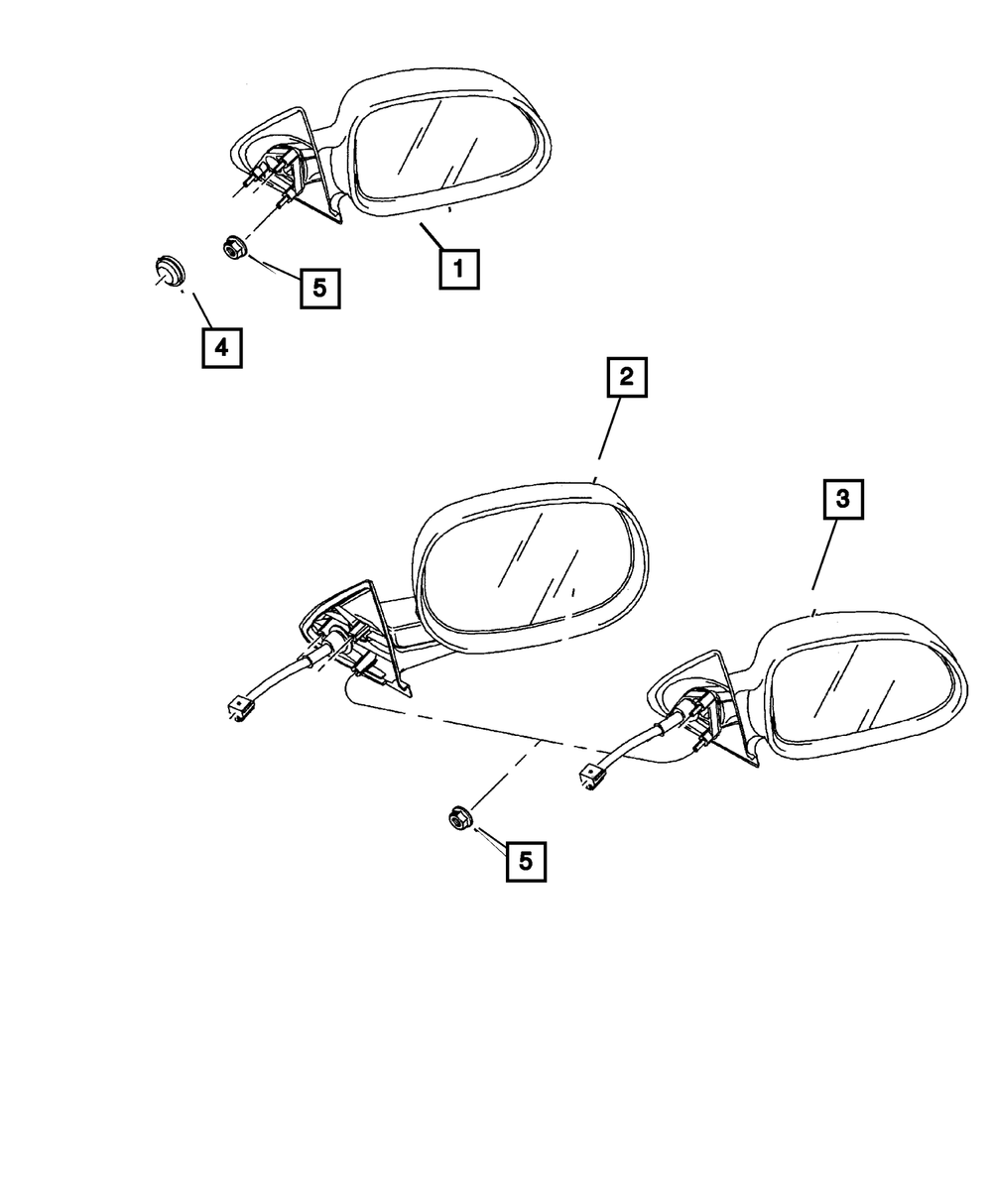 1
5
4
2
3
5