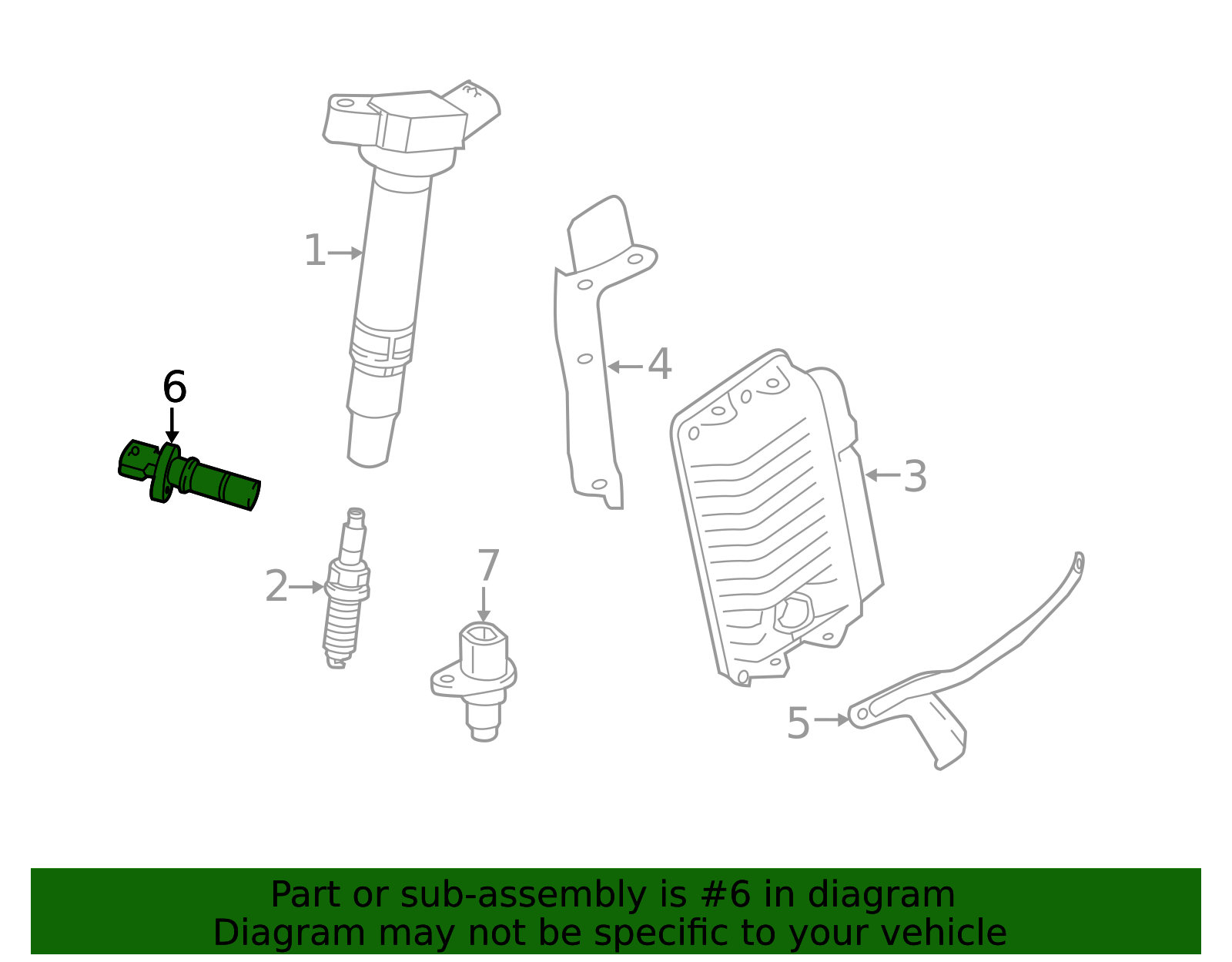 1
4
6
3
2
7
5

Part or sub-assembly is #6 in diagram
Diagram may not be specific to your vehicle