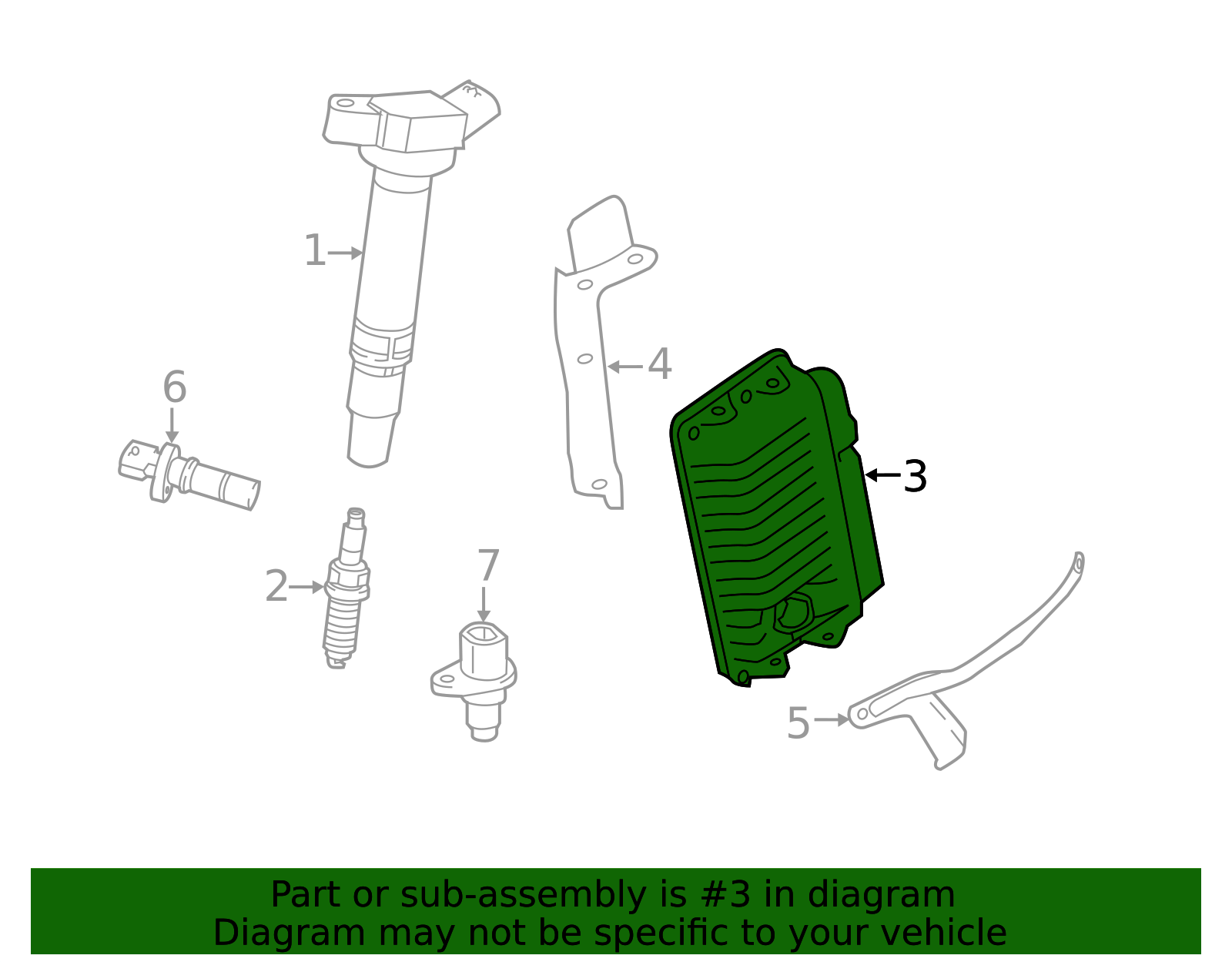 1
4
6
3
2
7
5

Part or sub-assembly is #3 in diagram
Diagram may not be specific to your vehicle