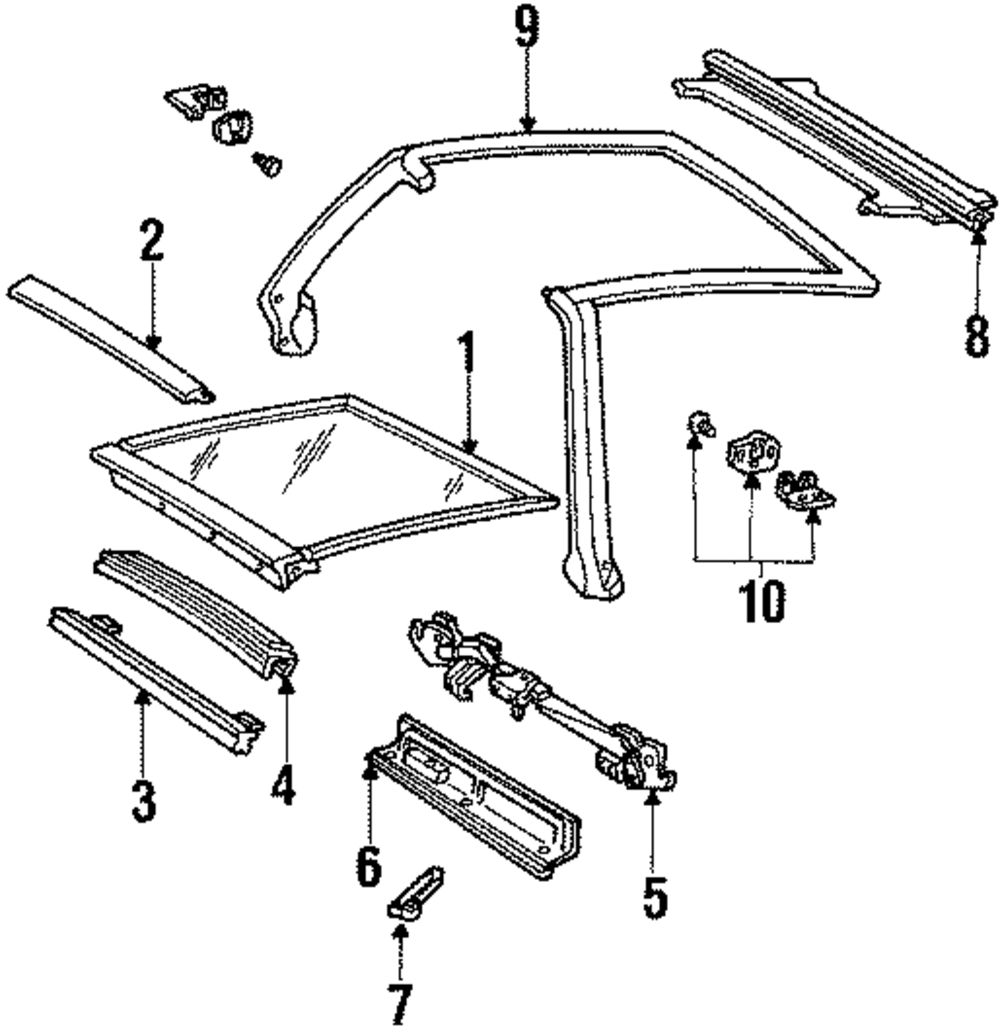 9
2
8
1
10
3
4
6
5
7