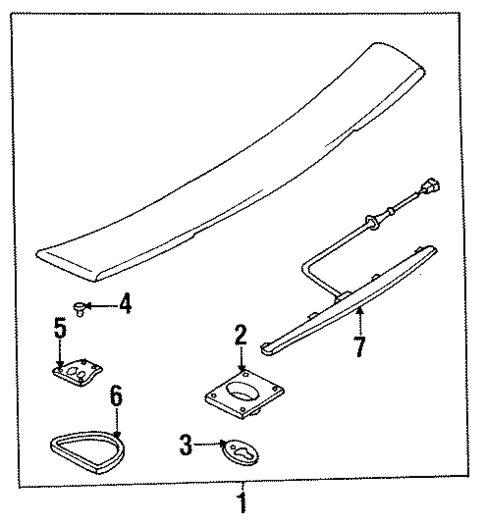 4
5
2
7
6
3
1