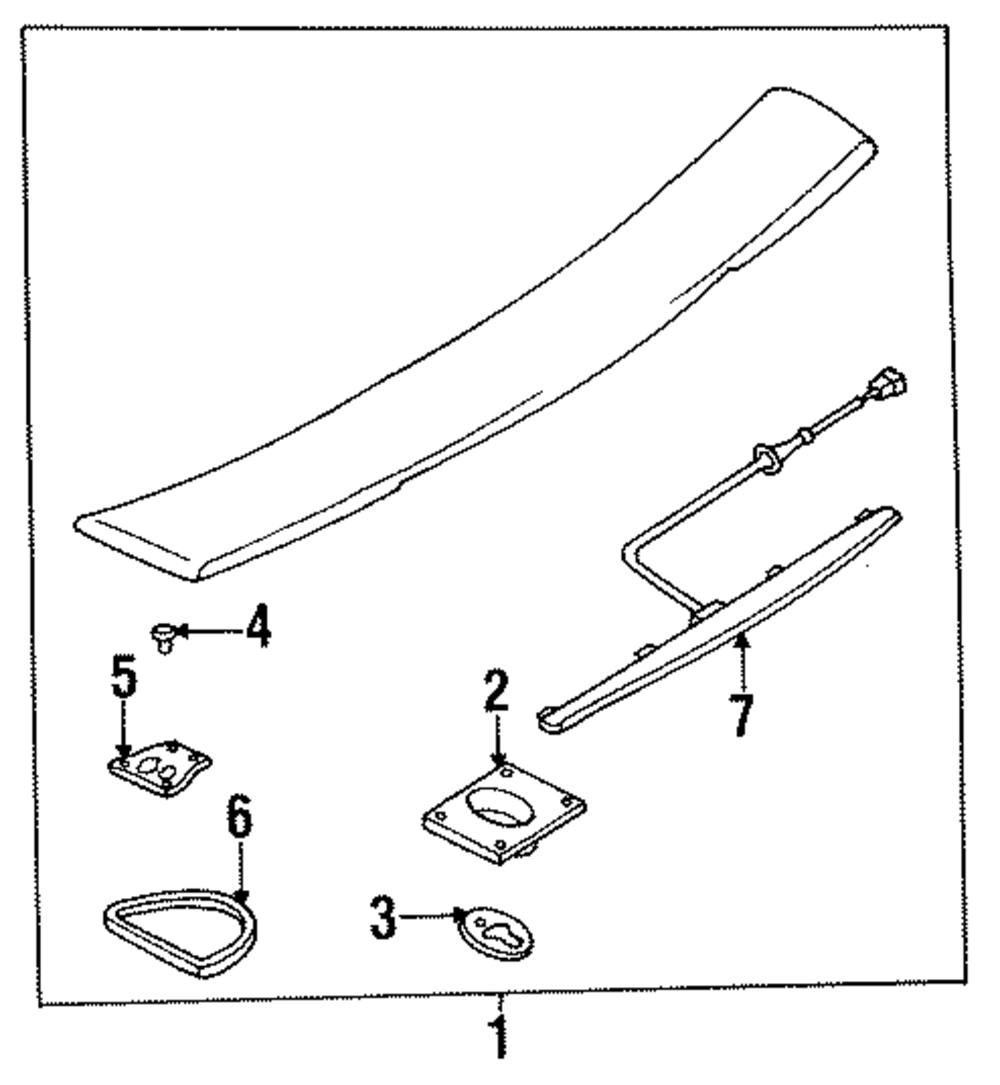 4
5
2
7
6
3
1