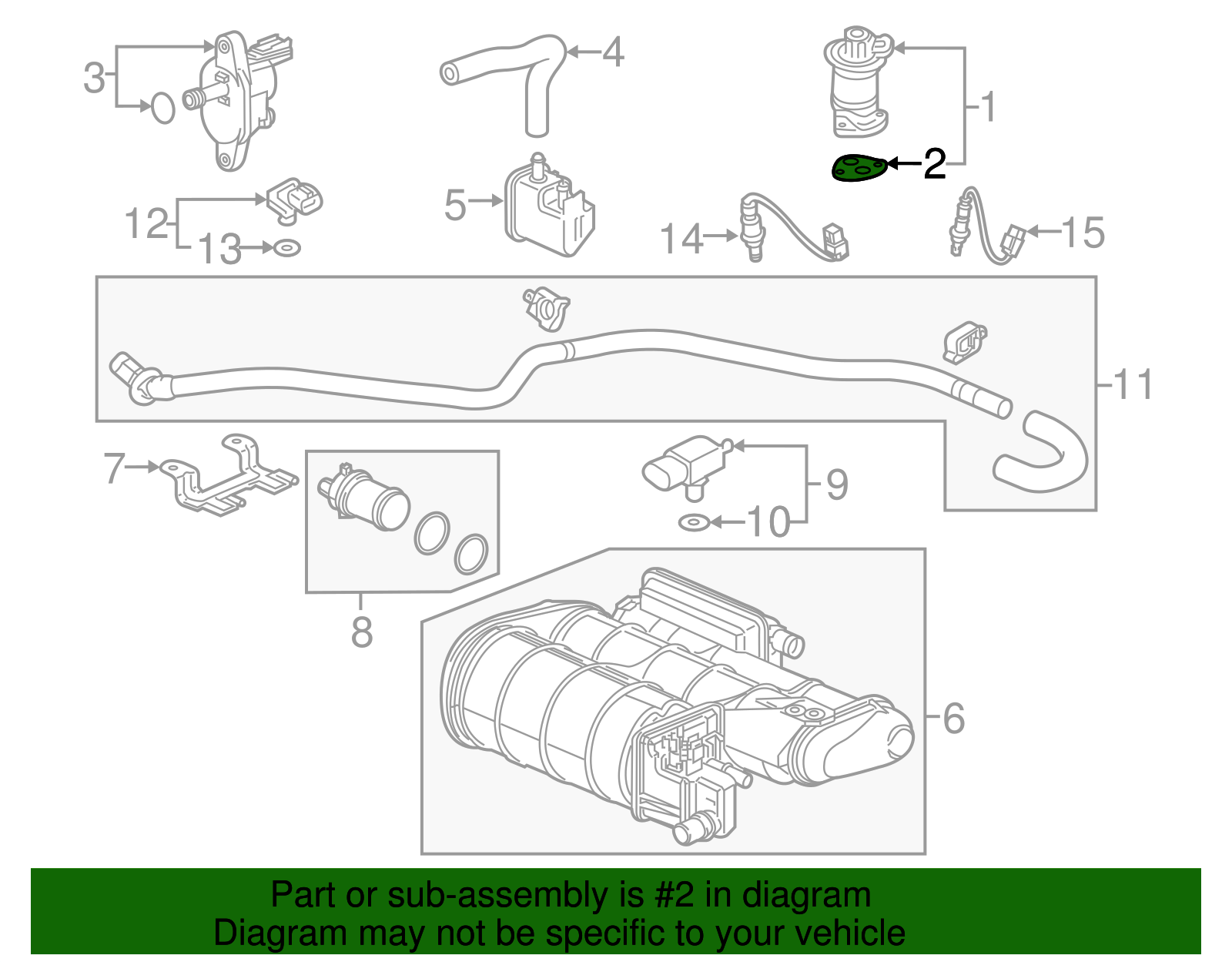 3
4
1
2
12
13
5
14
15
11
7
9
10
8
6

Part or sub-assembly is #2 in diagram
Diagram may not be specific to your vehicle