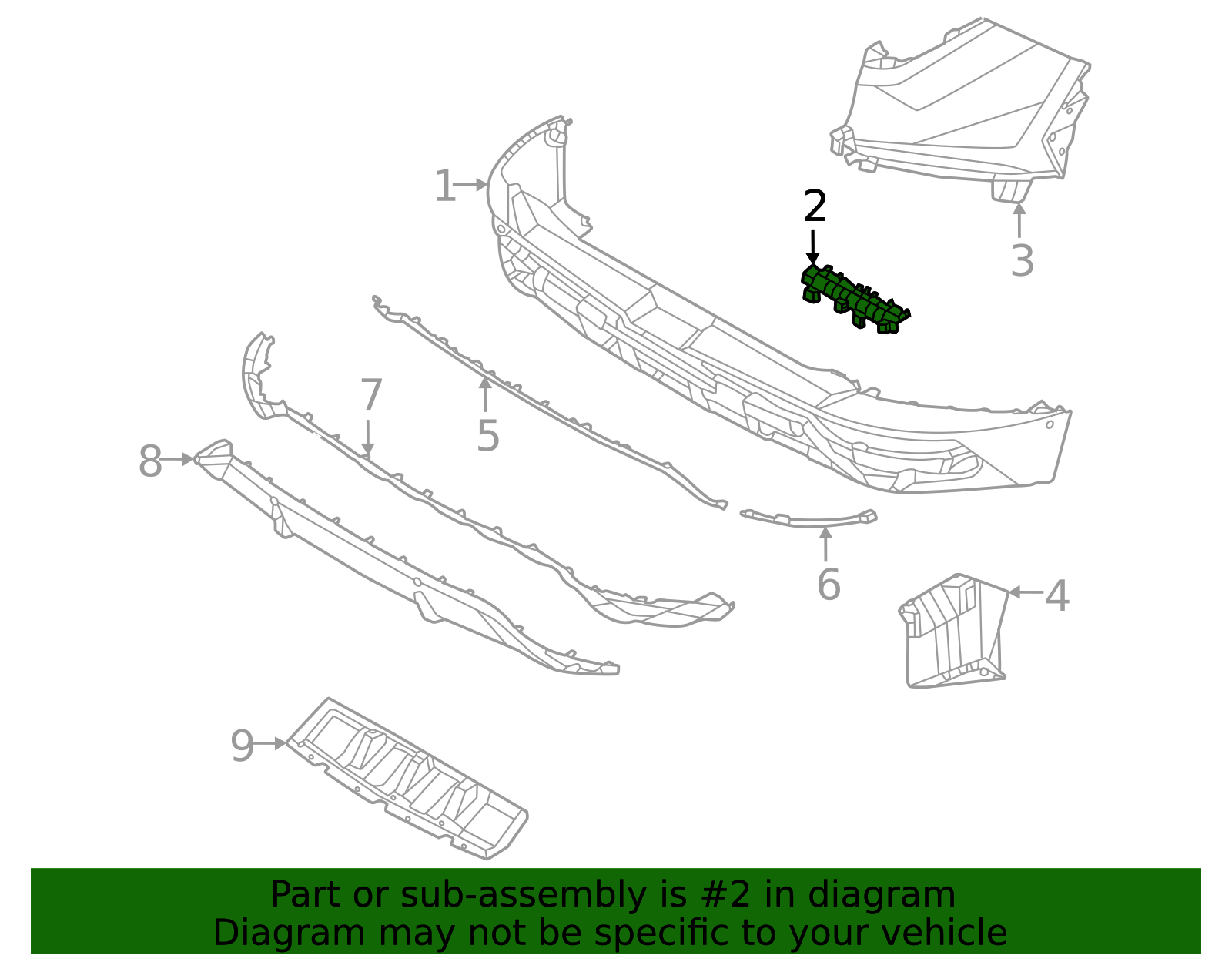 1
2
3
7
5
8
6
4
9

Part or sub-assembly is #2 in diagram
Diagram may not be specific to your vehicle