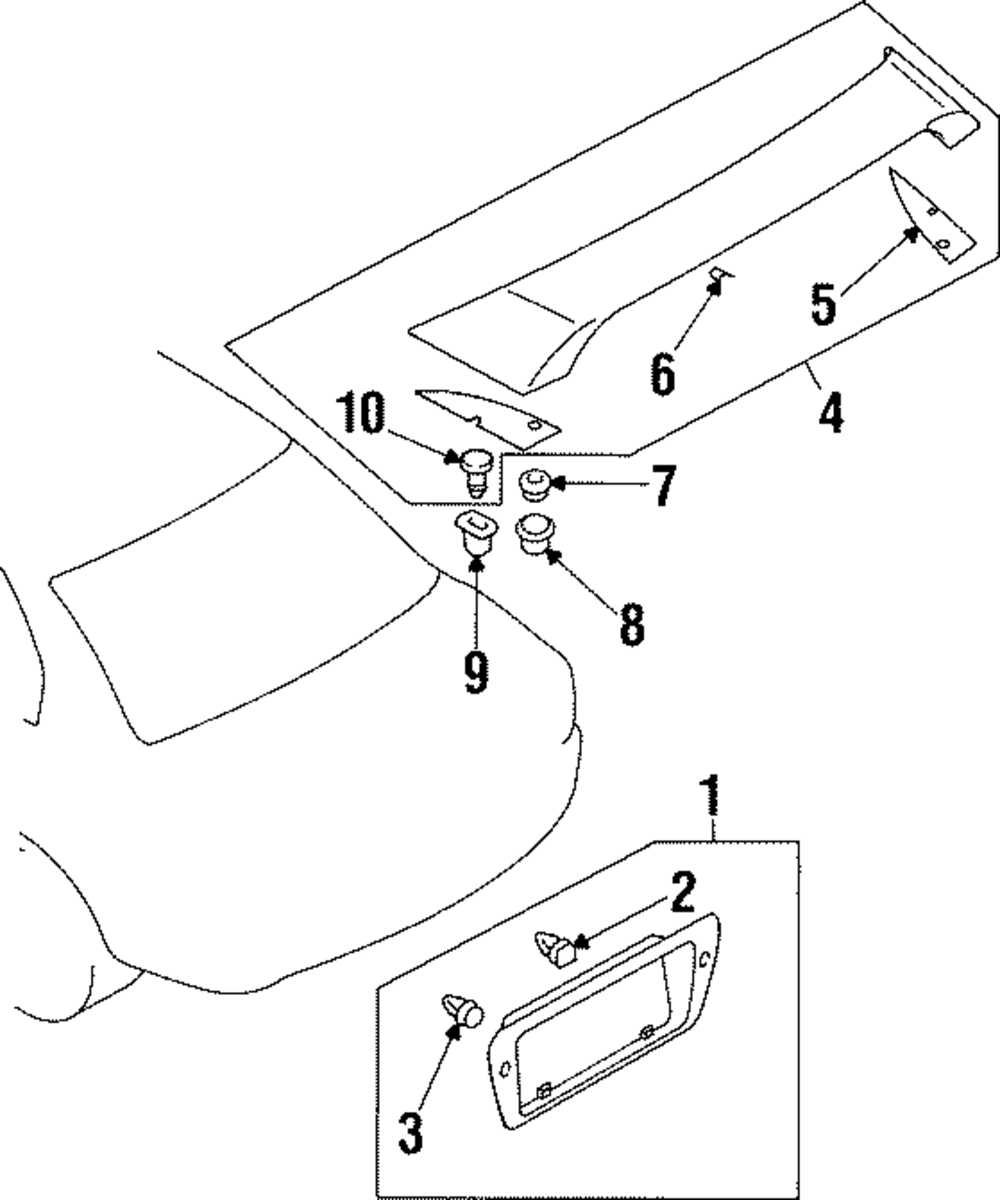 5
6
4
10
7
8
9
1
2
3