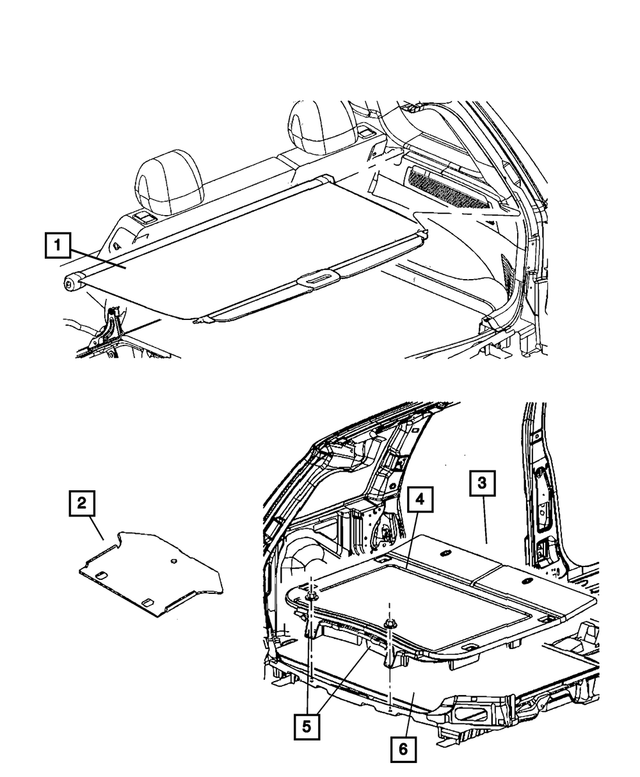 1
2
3
4
5
6