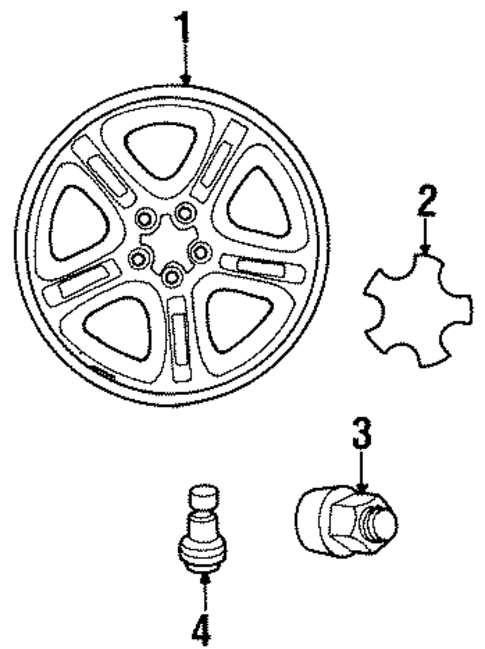 1
2
3
4