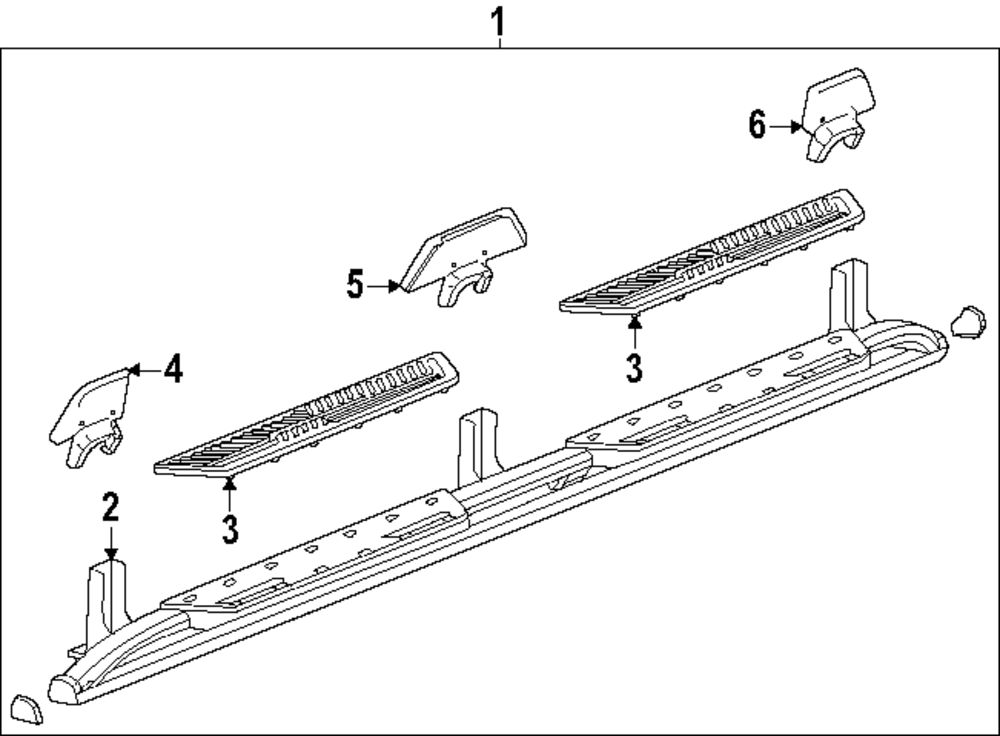 1
6
5
3
4
3
2