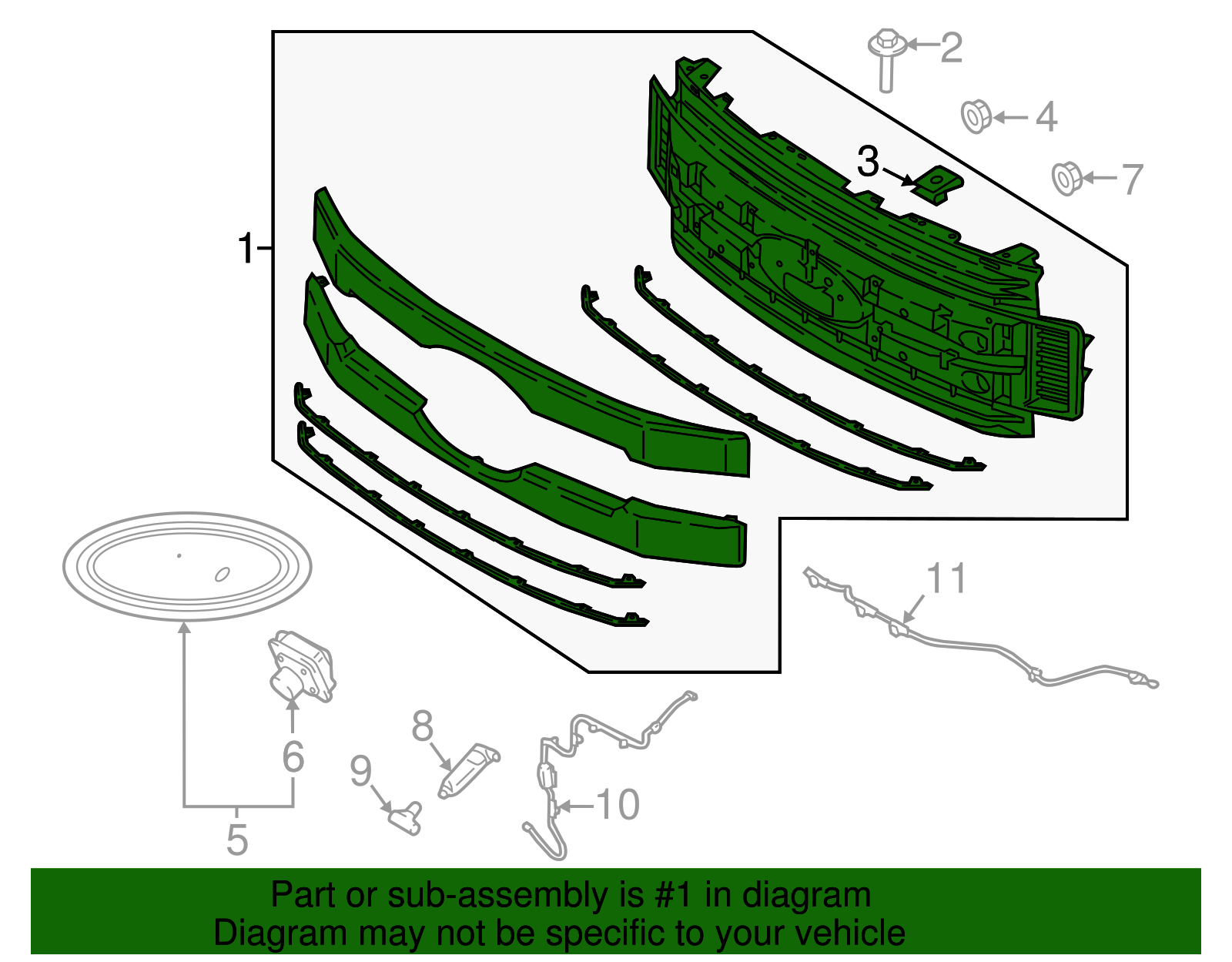 2
4
3
7
1
11
8
6
9
10
5

Part or sub-assembly is #1 in diagram
Diagram may not be specific to your vehicle