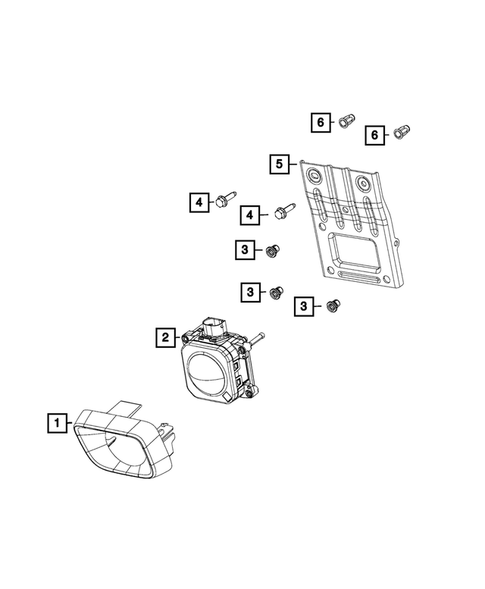 6
6
5
4
4
3
3
3
2
1