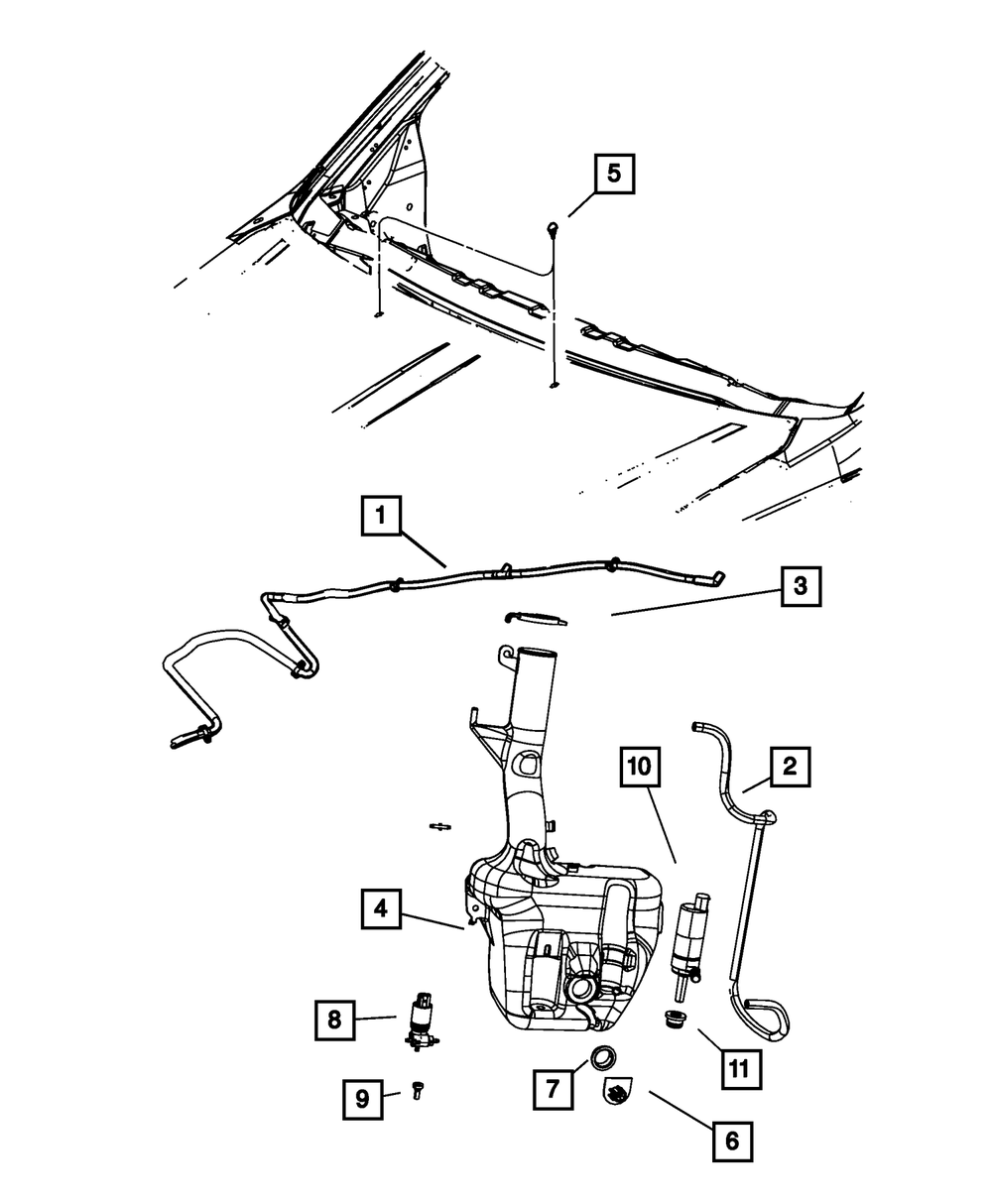 5
1
3
10
2
4
8
11
7
9
6