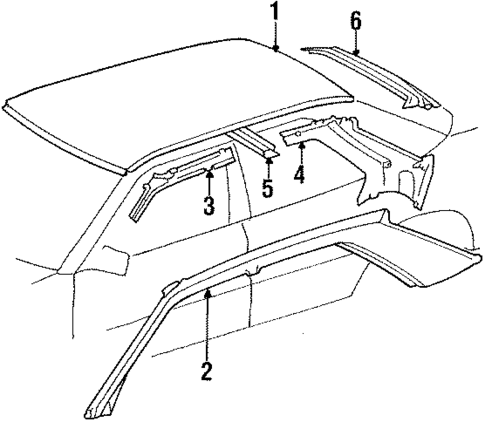 1
6
3
5
4
2