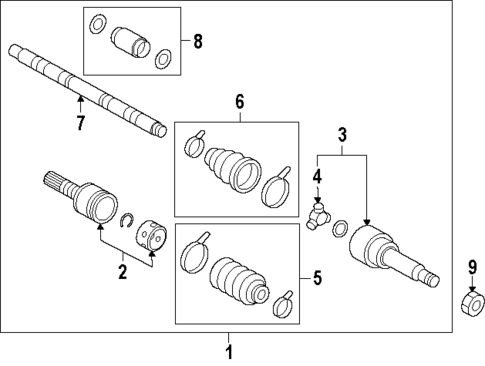 8
7
6
3
4
2
5
9
1