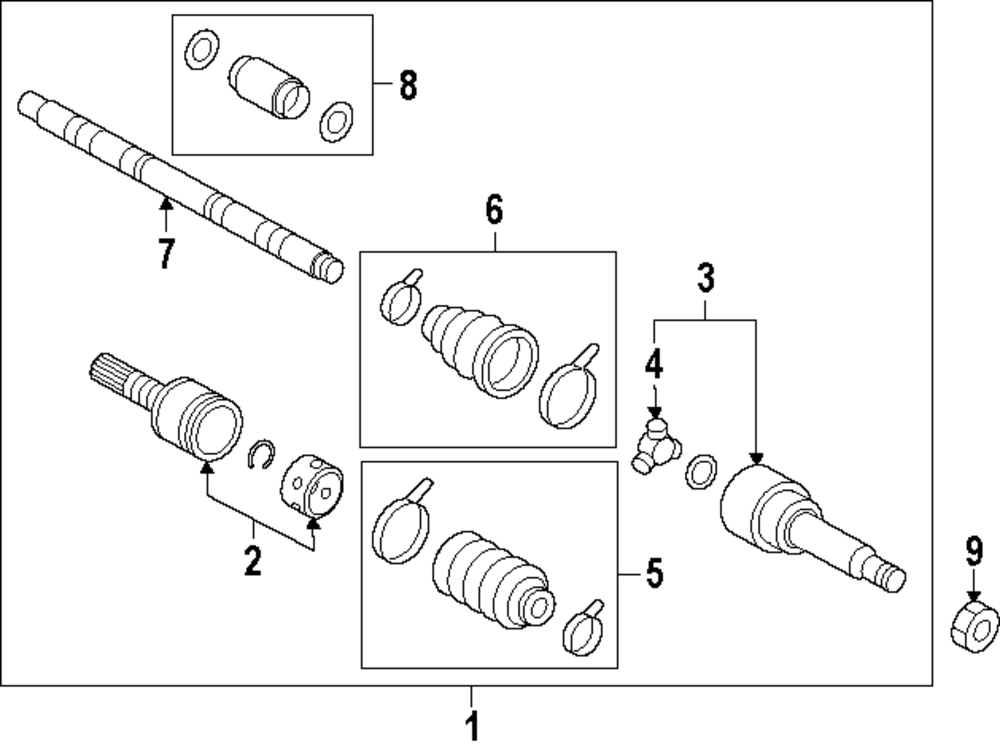 8
7
6
3
4
2
5
9
1