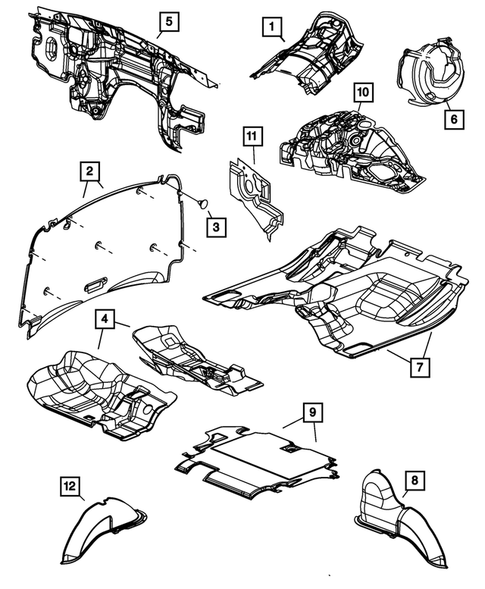 5
1
6
10
11
2
3
4
7
9
12
8