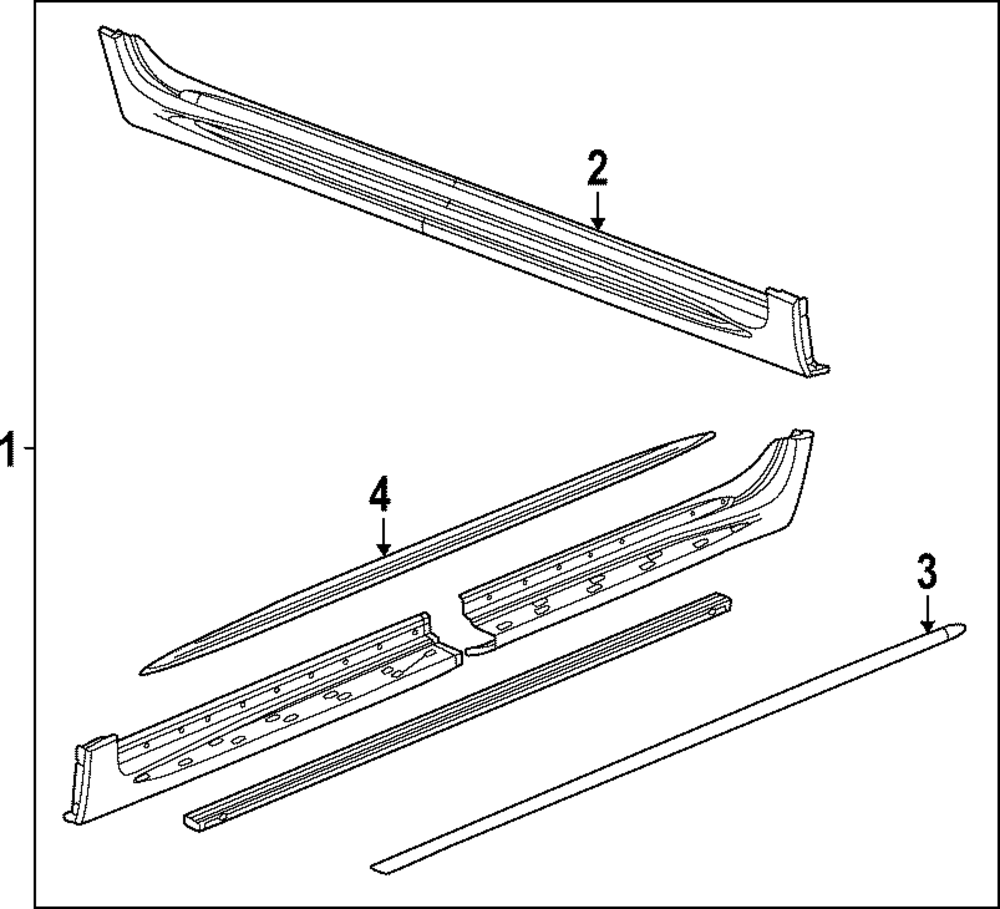 2
1
4
3