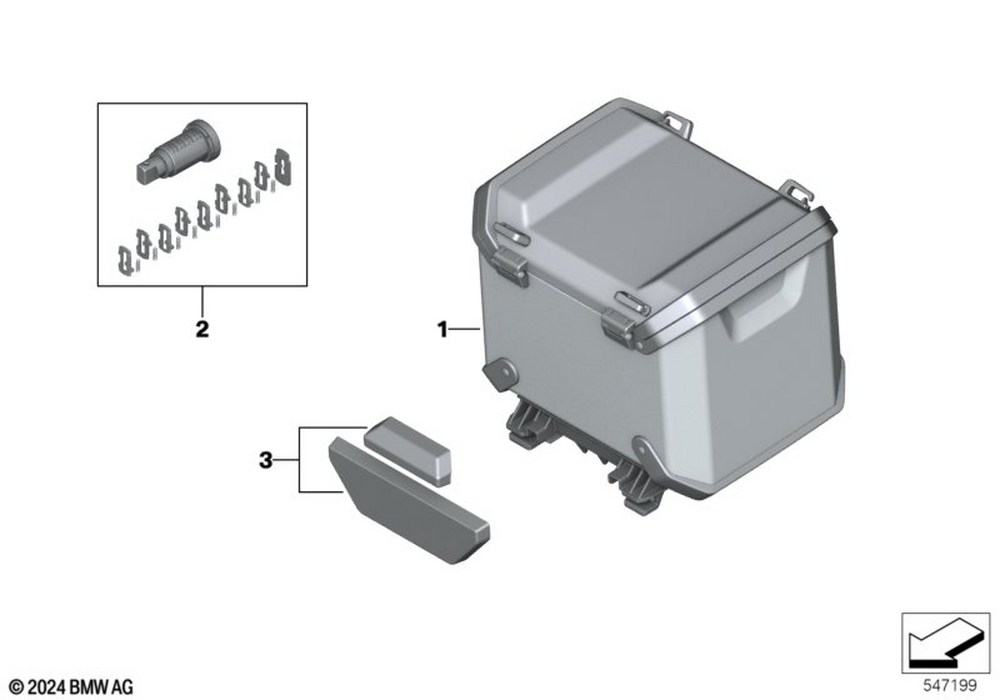 2

1

3

© 2024 BMW AG

547199