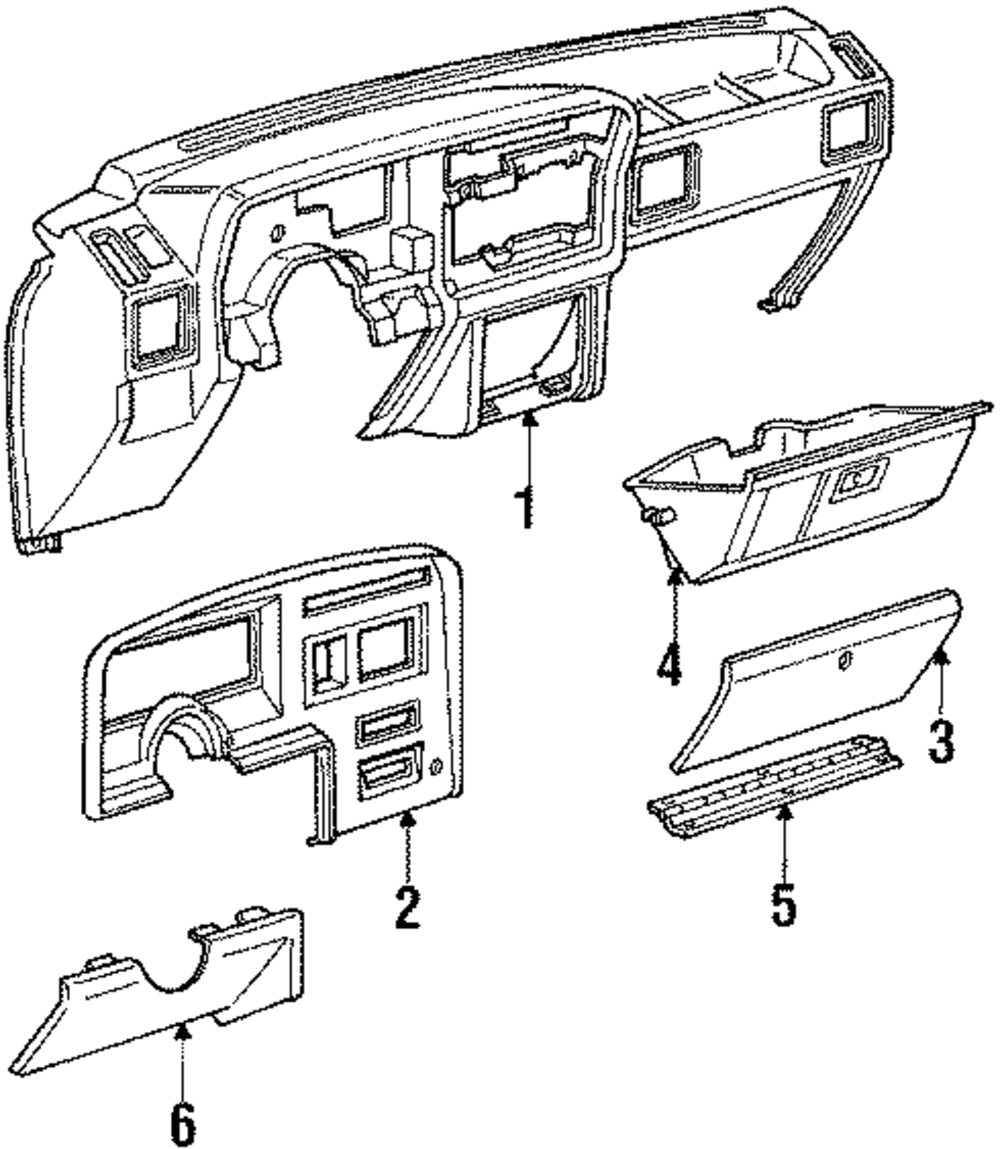 1
4
3
2
5
6