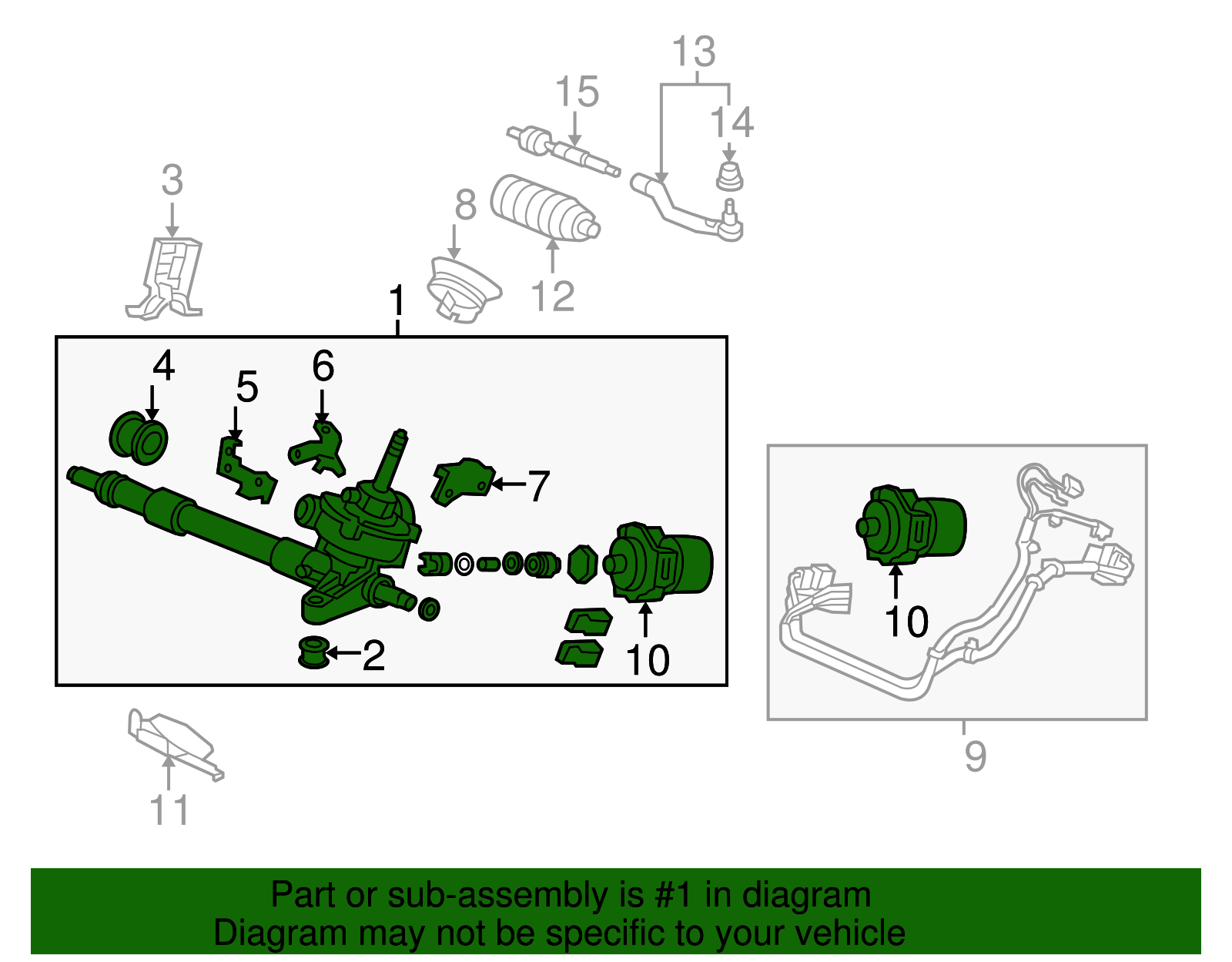 13
15
14
3
8
12
1
4
5
6
7
10
2
10
9
11

Part or sub-assembly is #1 in diagram
Diagram may not be specific to your vehicle