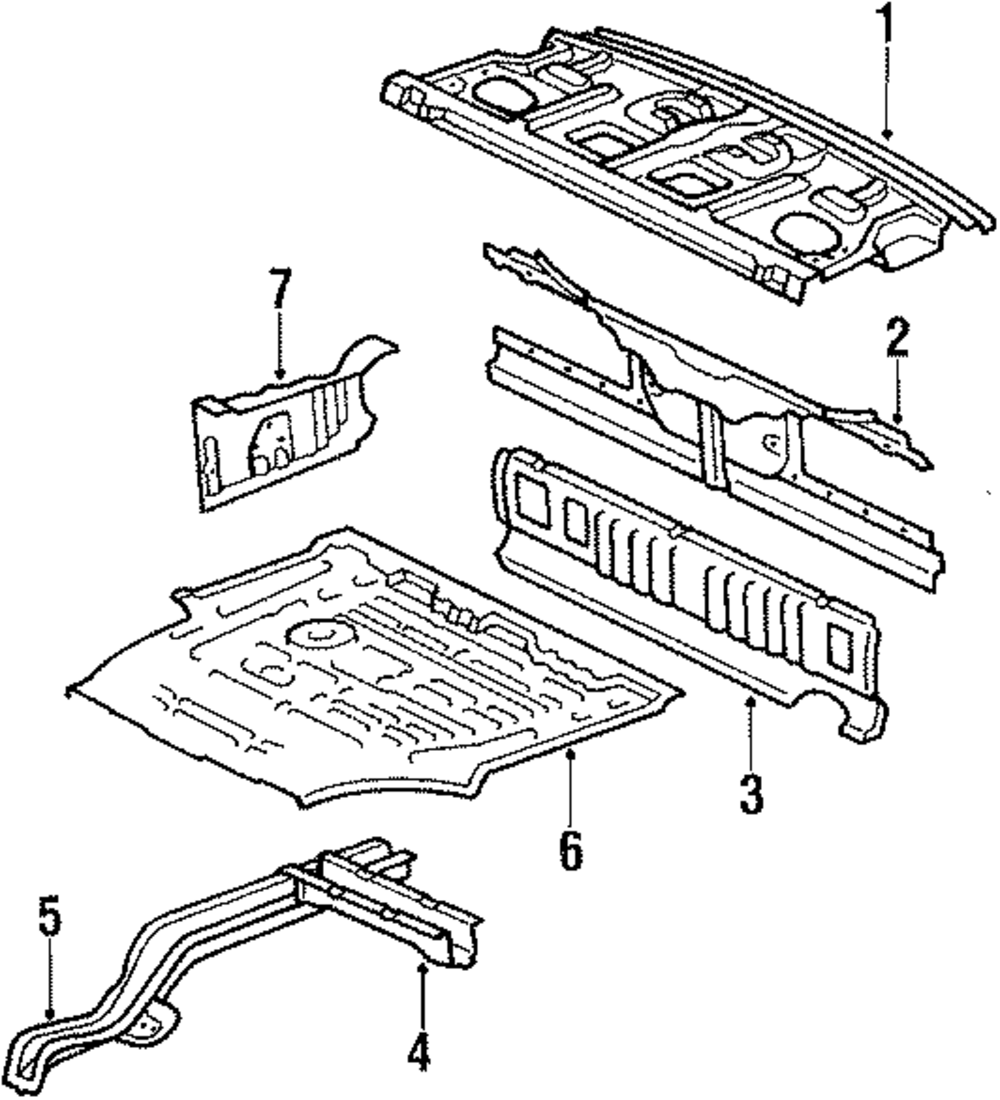 1
7
2
3
6
5
4