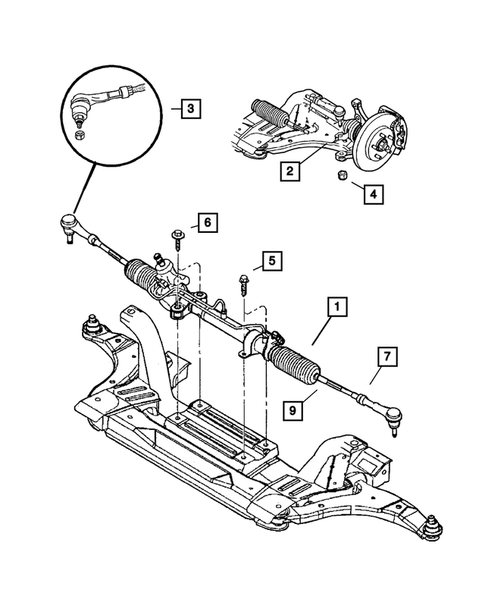 3
2
4
6
5
1
7
9