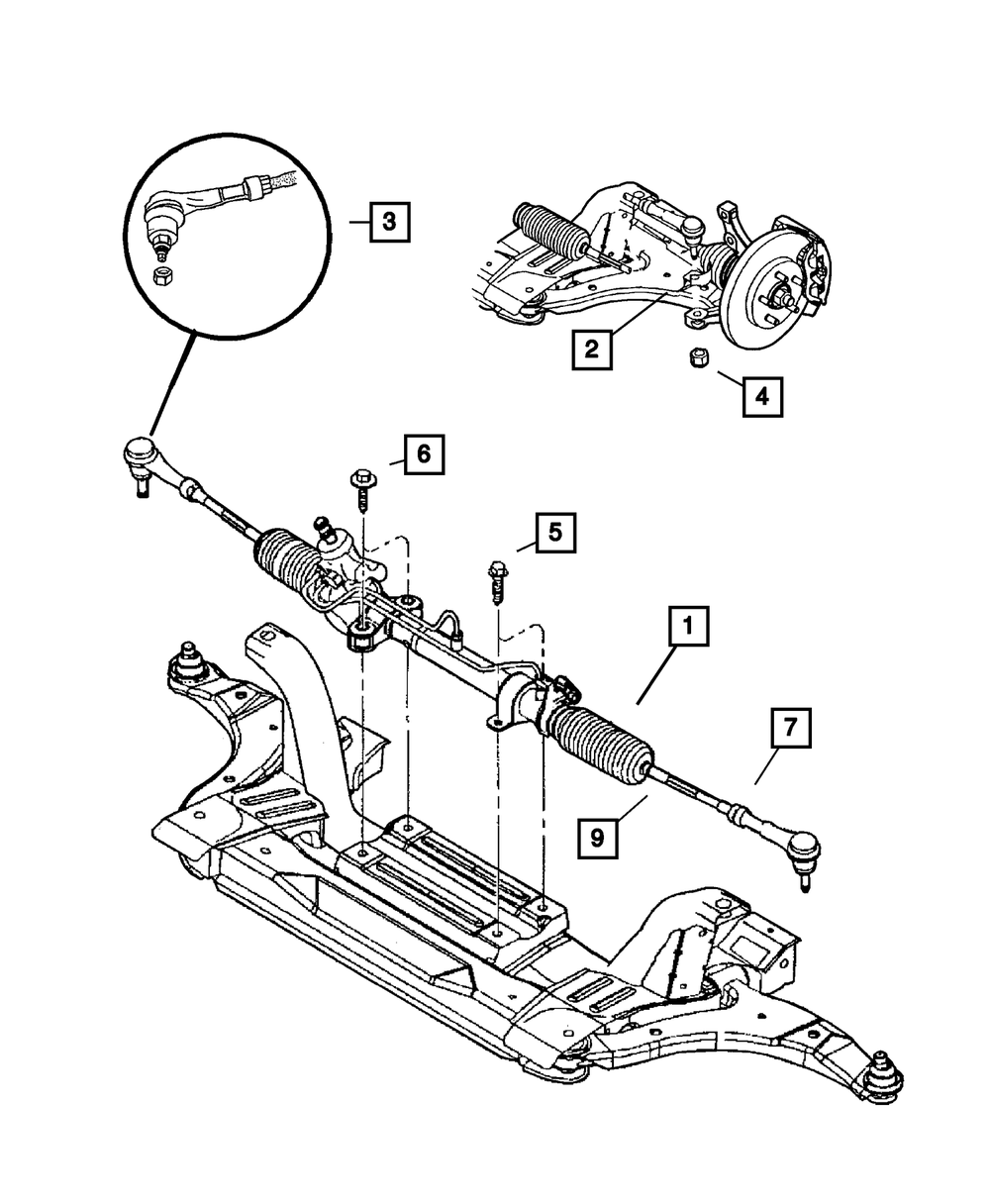 3

2

4

6

5

1

7

9