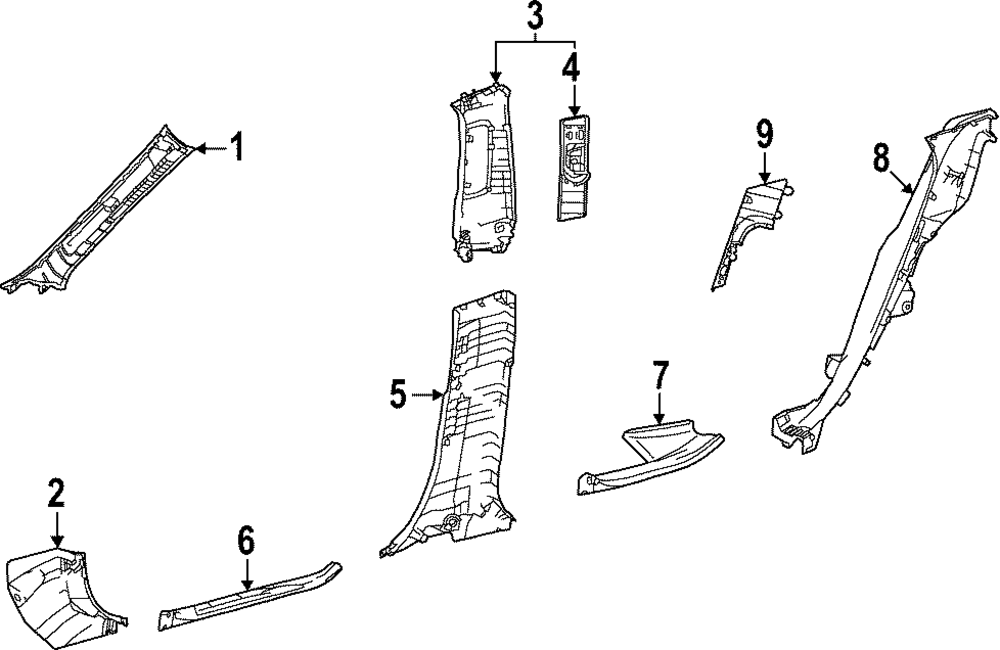 3
4
1
9
8
5
7
2
6