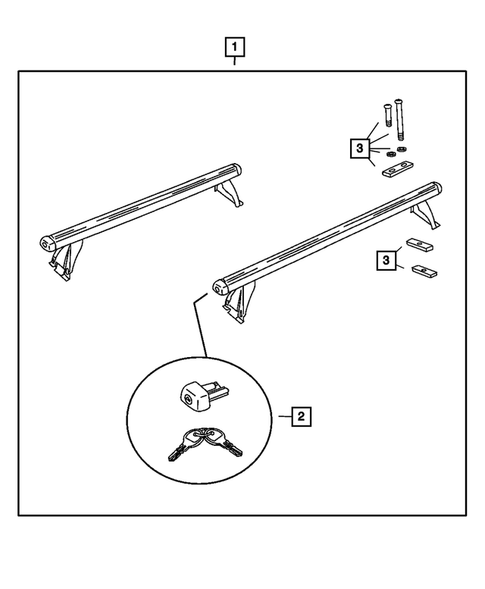 1

3

3

2