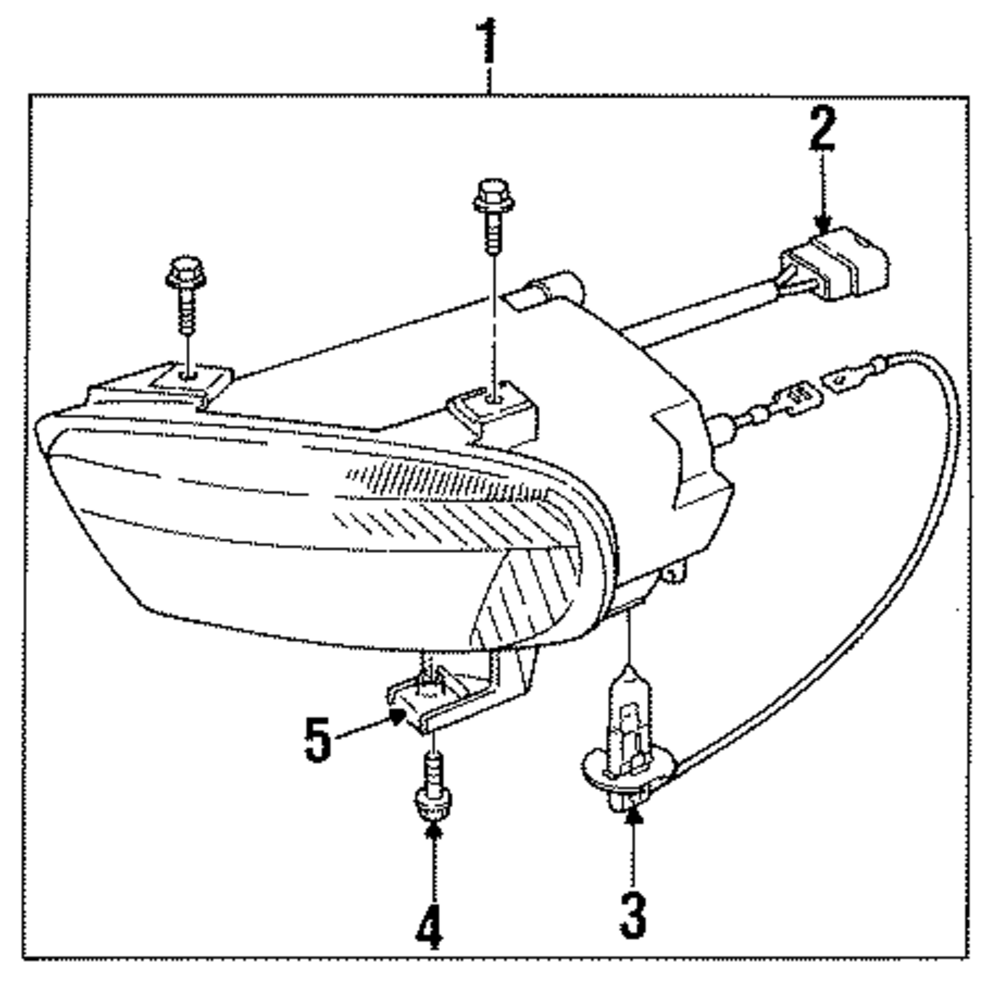 1
2
5
4
3