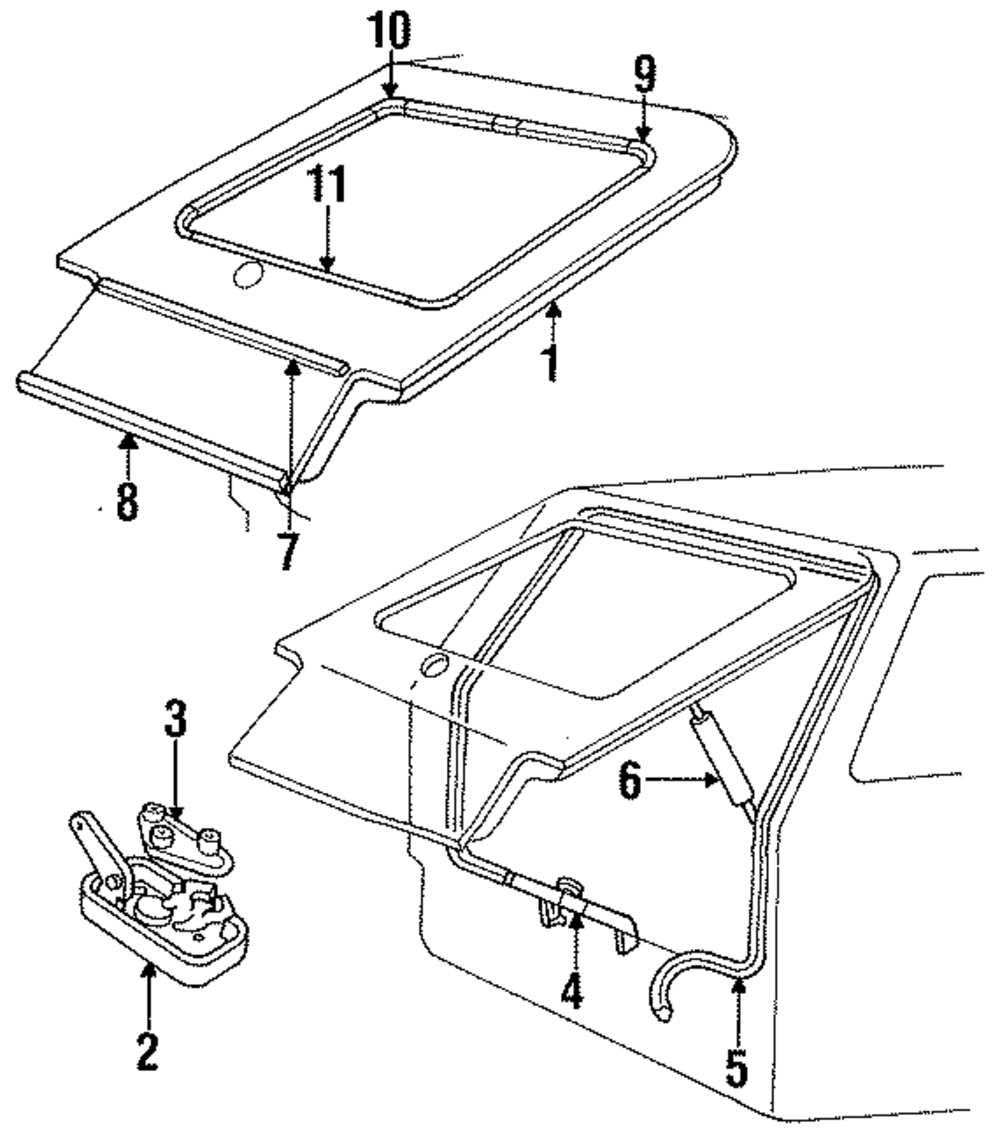 10
9
11
1
8
7
3
6
2
4
5