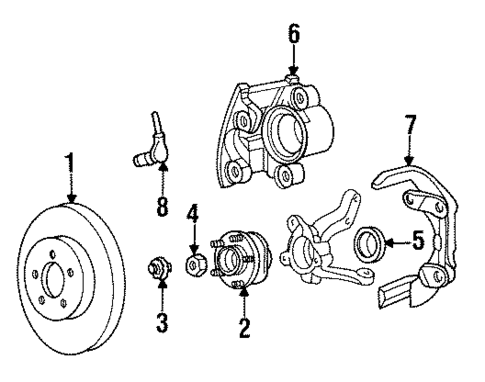 6
7
1
8
4
5
3
2