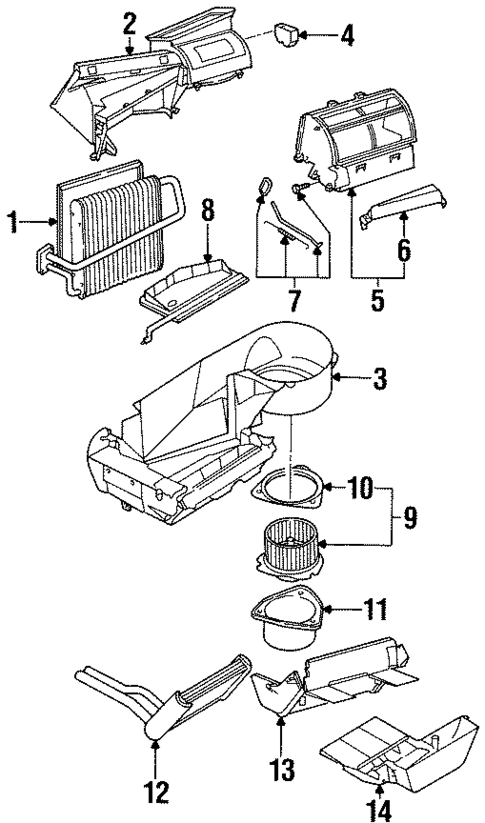 2
4
1
8
7
6
5
3
10
9
11
12
13
14