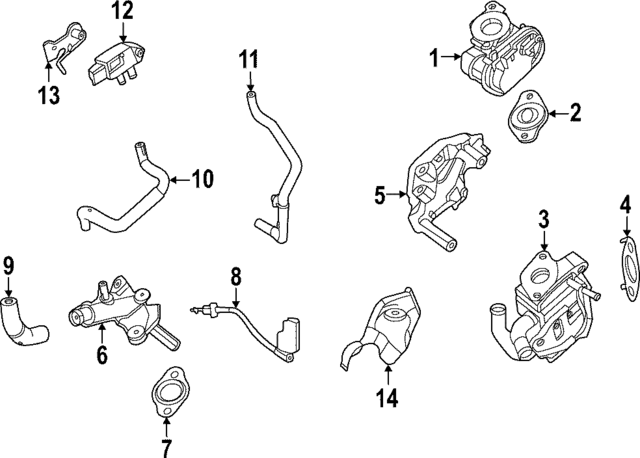 12
13
11
1
2
10
5
4
3
9
8
6
14
7