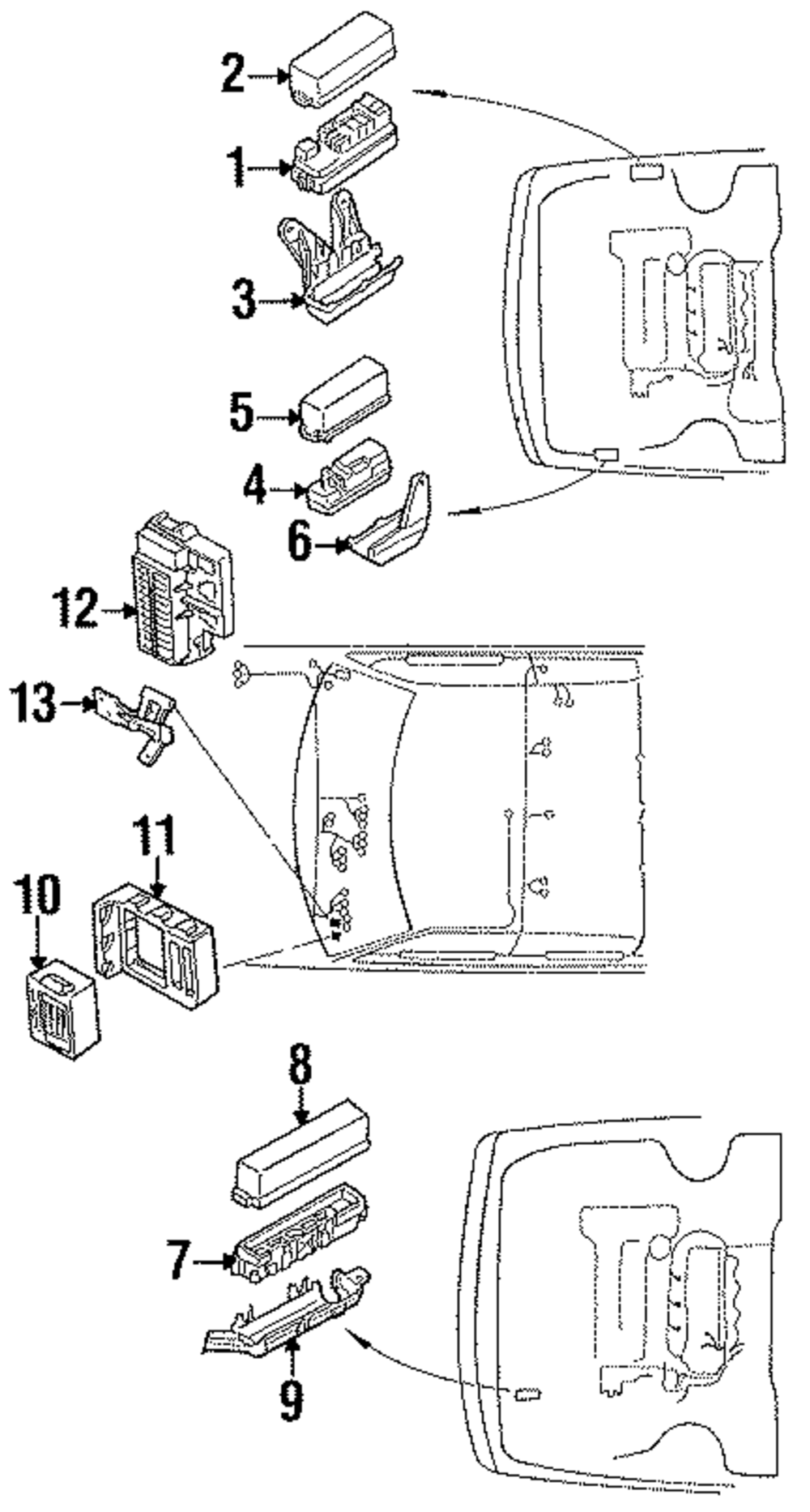 2
1
3
5
4
6
12
13
11
10
8
7
9