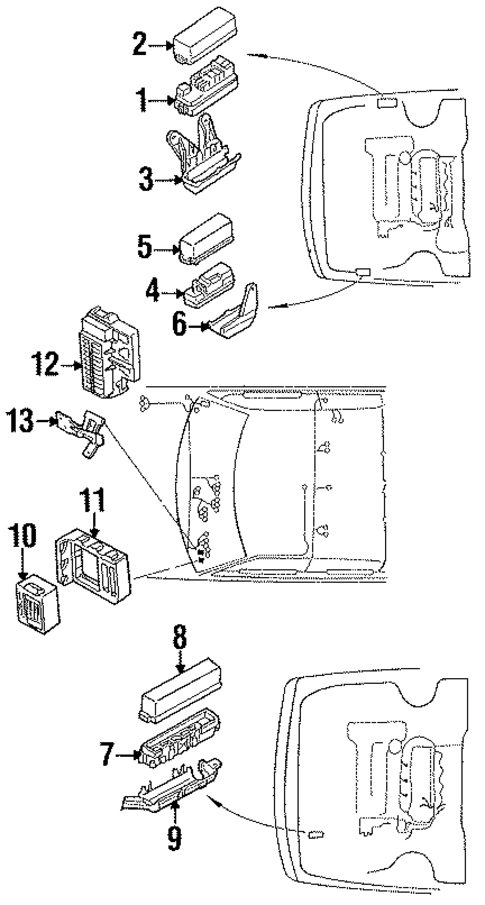 2
1
3
5
4
6
12
13
11
10
8
7
9