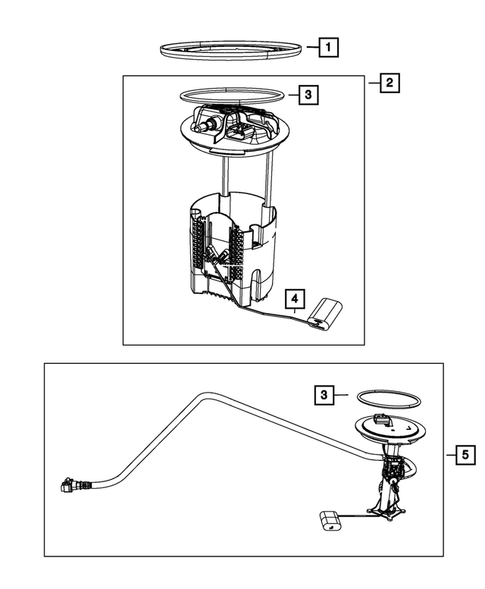 1
2
3
4
3
5