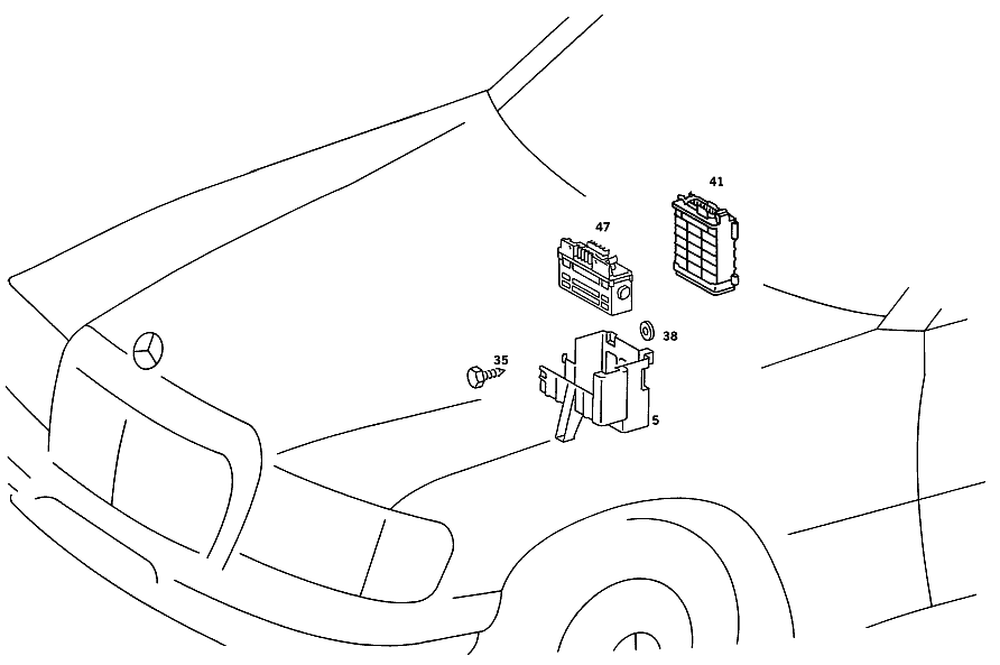 41
47
38
35
5