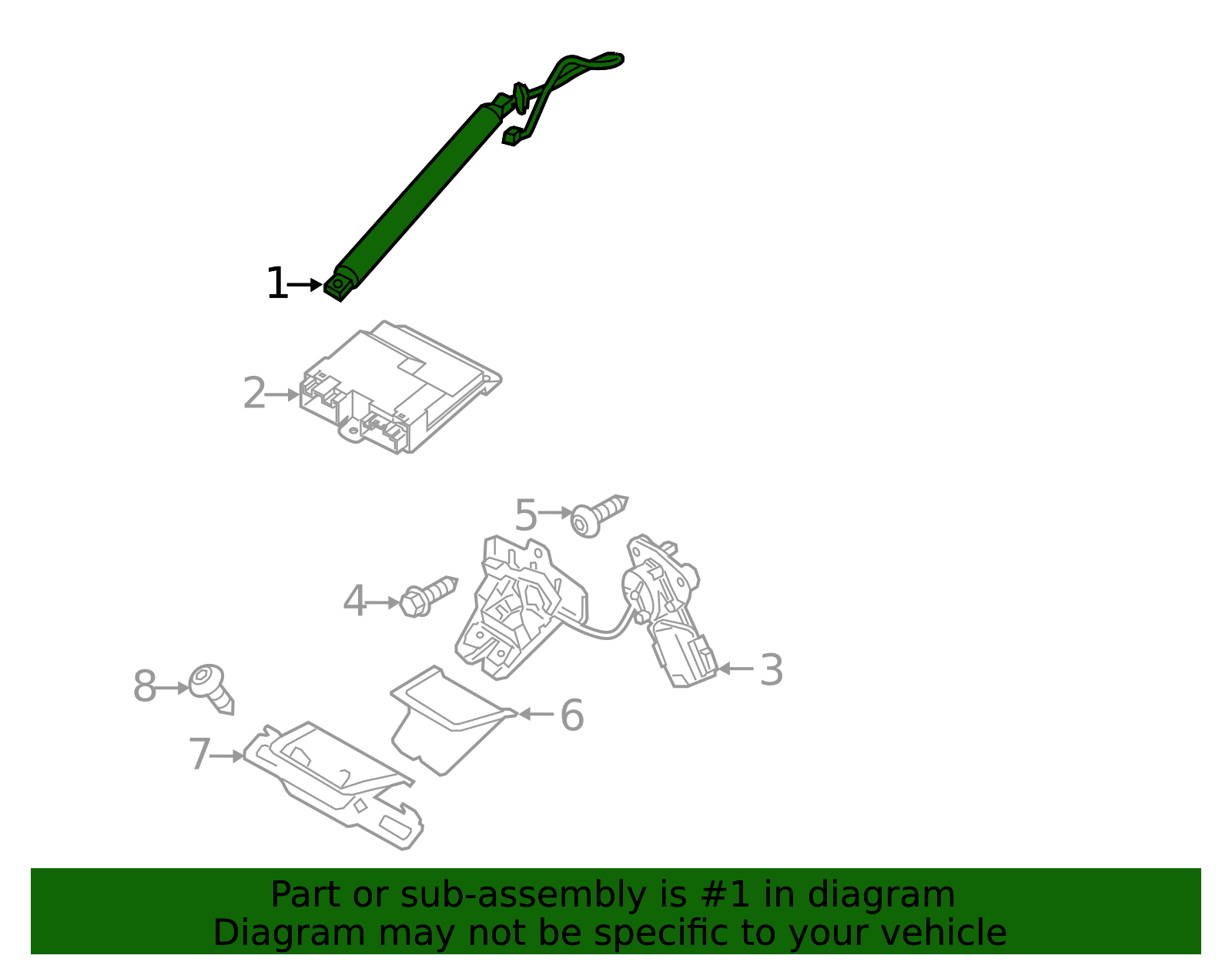 1
2
5
4
3
8
6
7

Part or sub-assembly is #1 in diagram
Diagram may not be specific to your vehicle