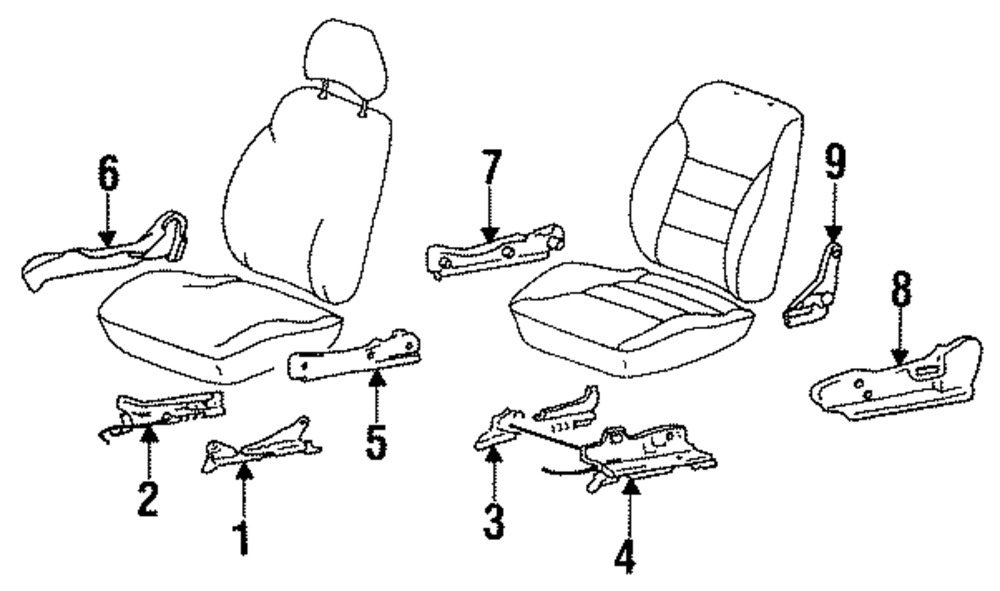 6
7
9
8
5
2
1
3
4