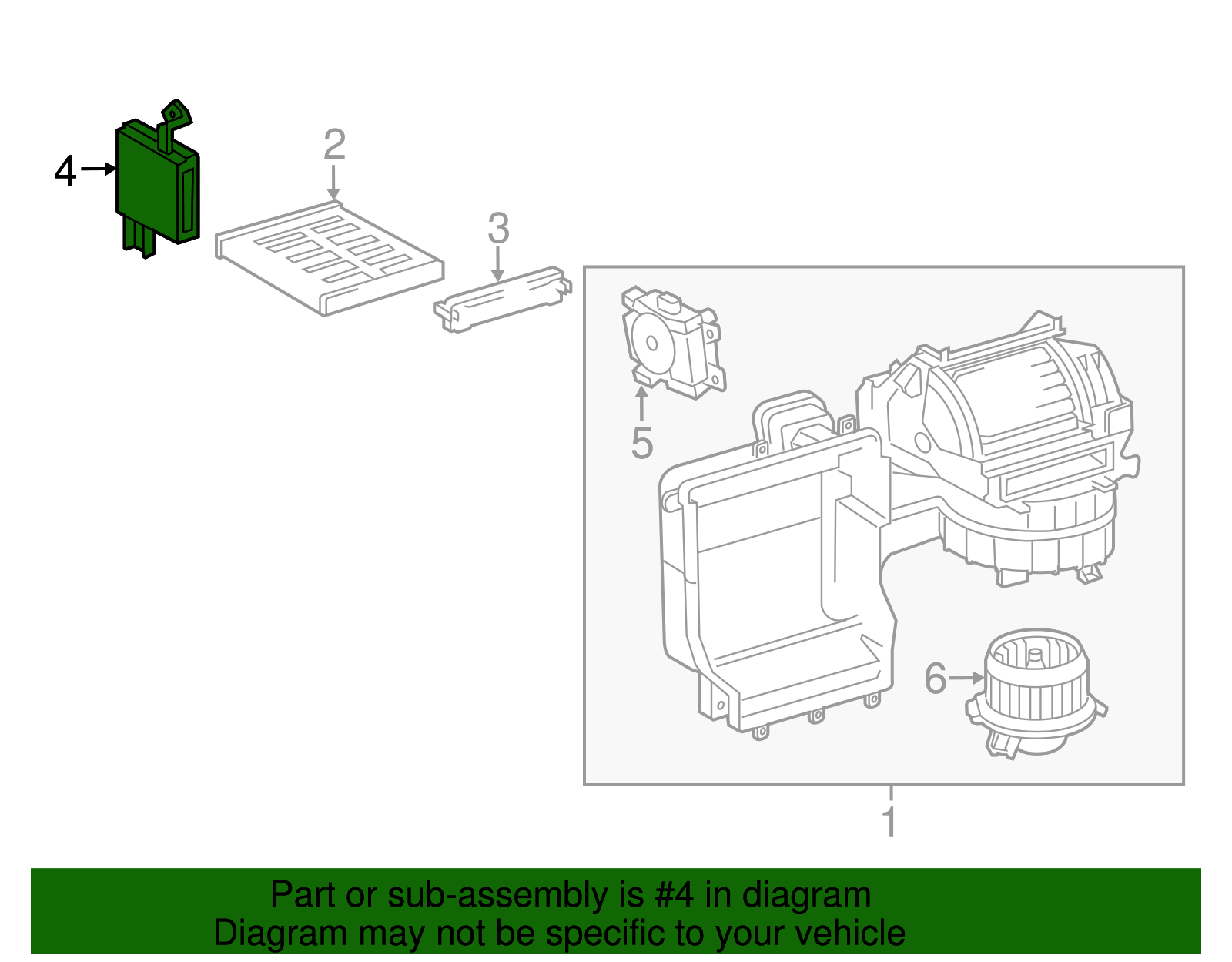 4
2
3
5
6
1

Part or sub-assembly is #4 in diagram
Diagram may not be specific to your vehicle