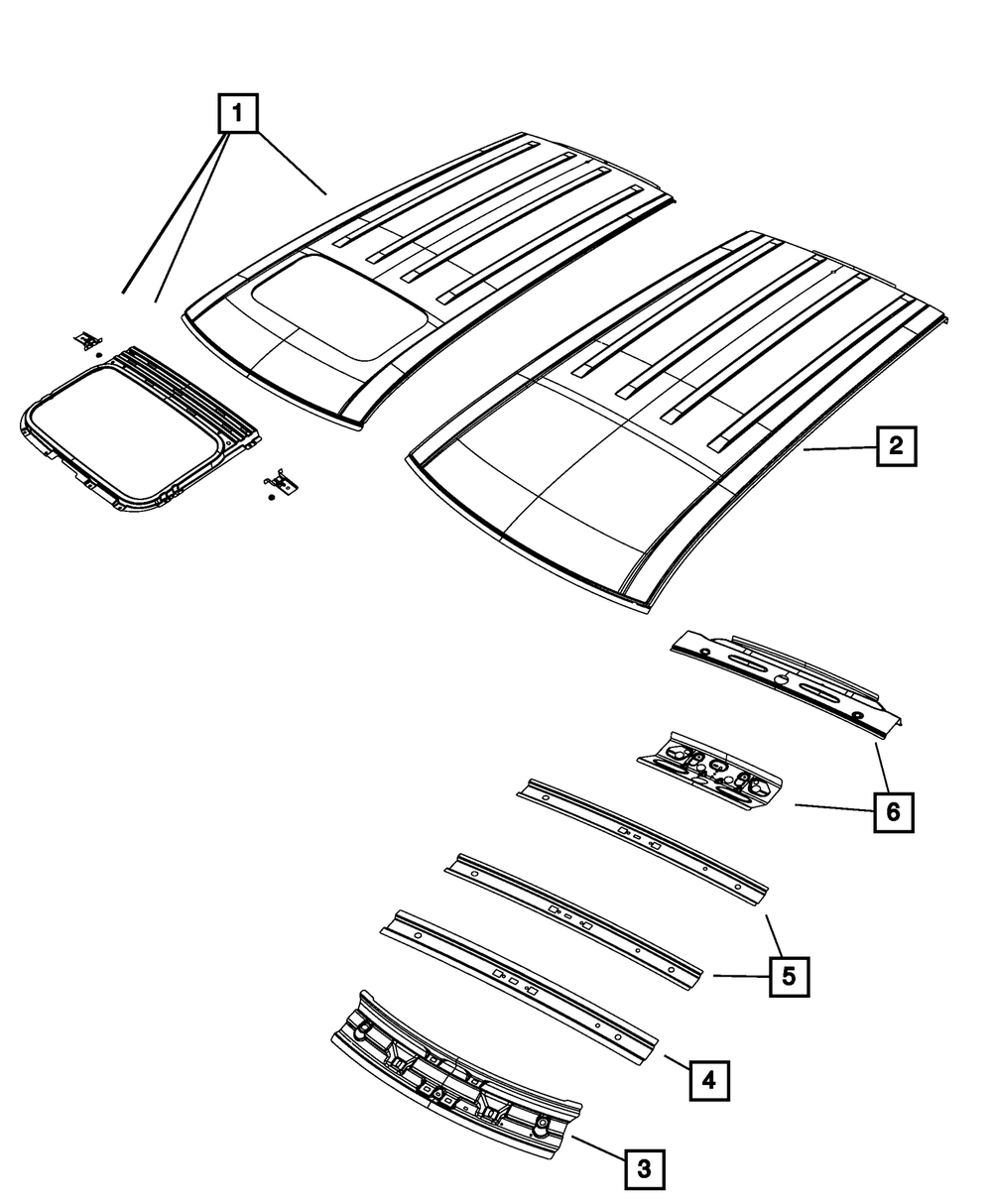 1
2
6
5
4
3