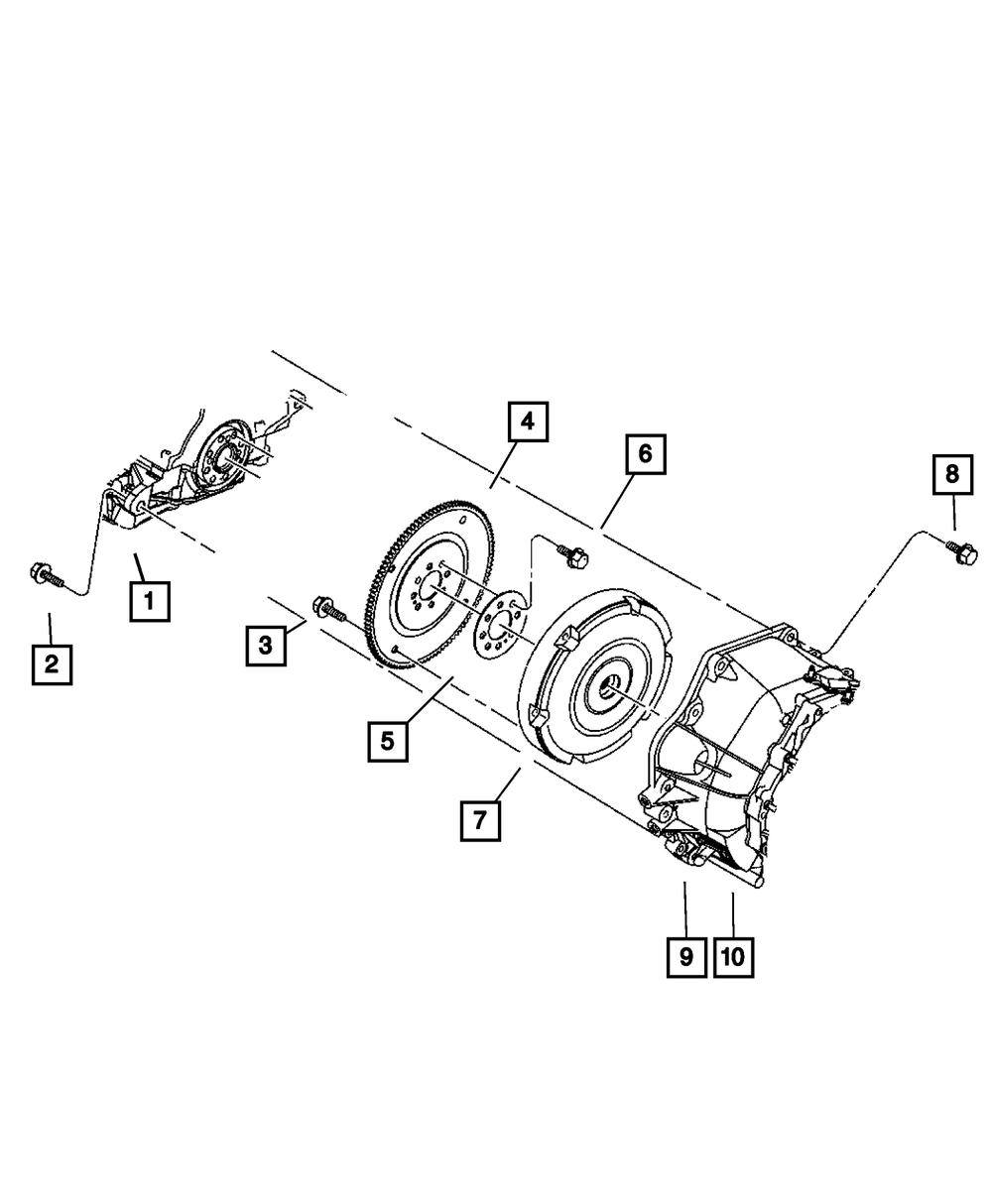 4
6
8
1
2
3
5
7
9
10