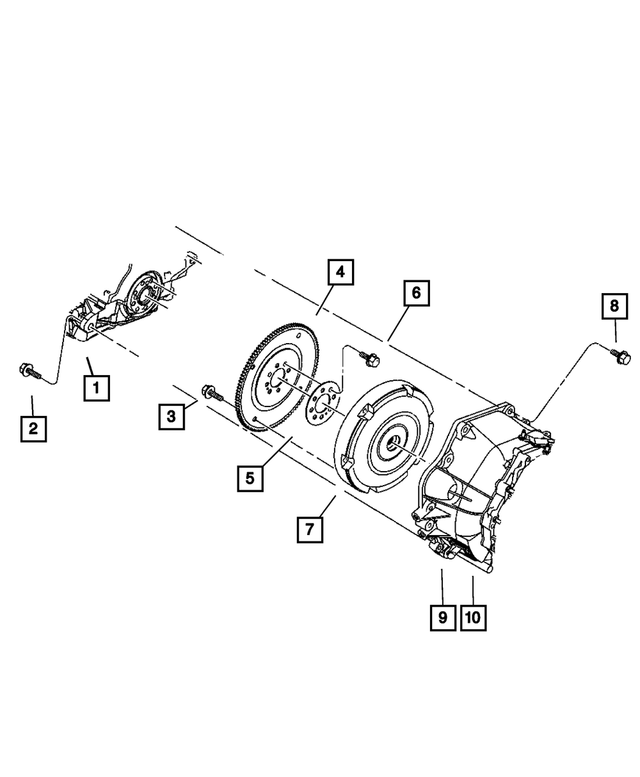 4
6
8
1
2
3
5
7
9
10