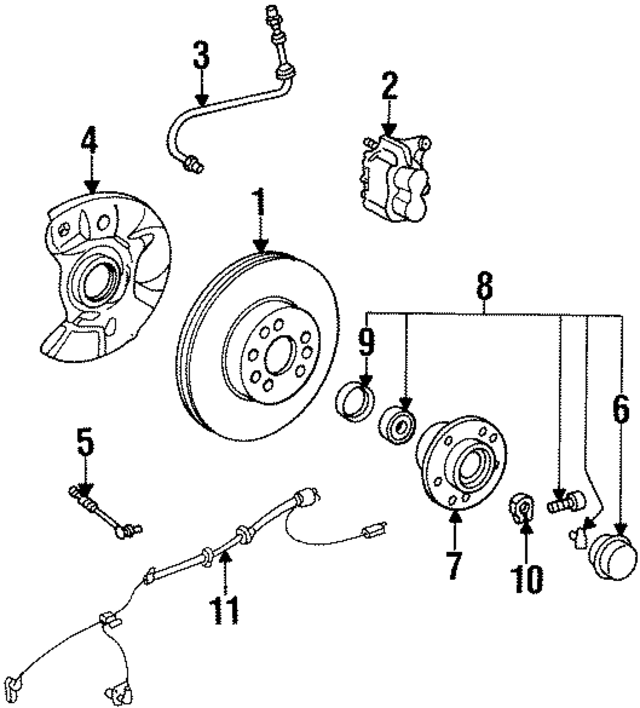 3
2
4
1
8
9
6
5
7
10
11