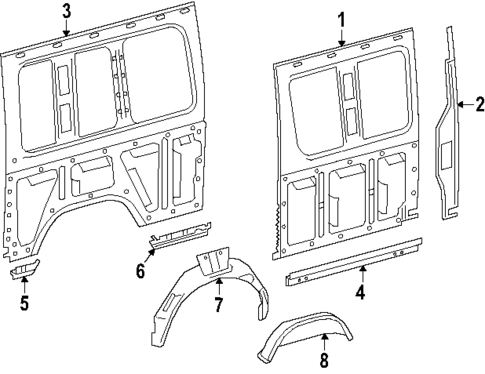 3
1
2
6
5
7
4
8