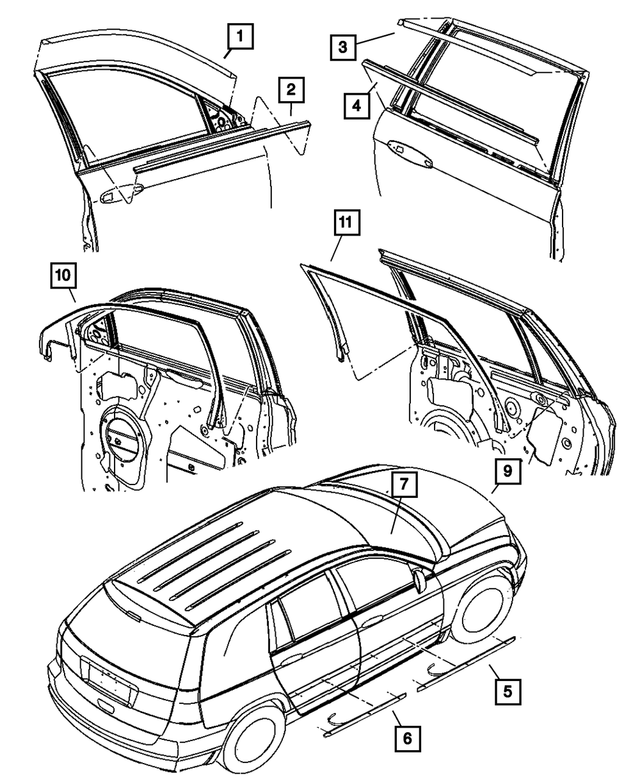 1
2
3
4
11
10
7
9
5
6