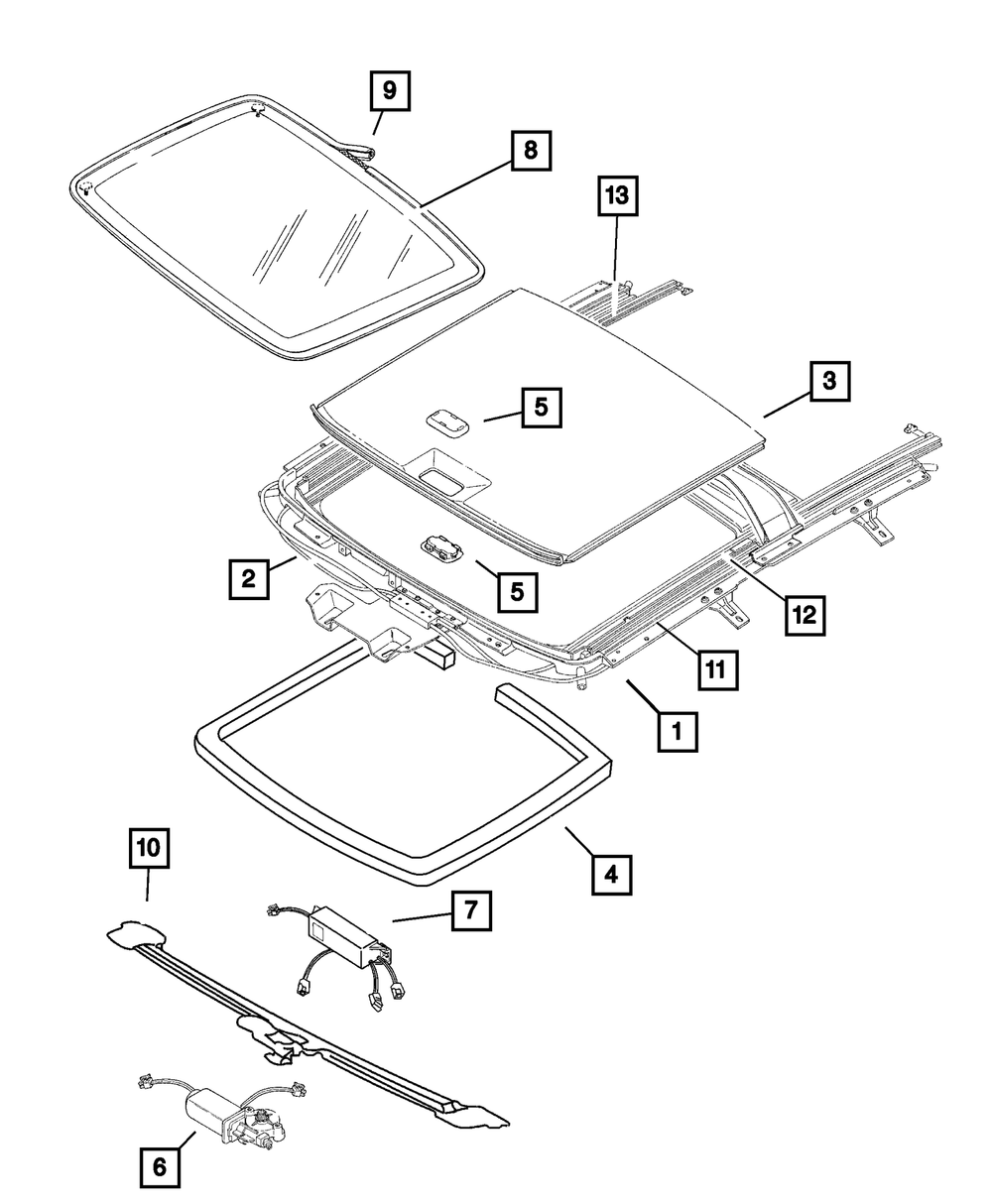 9
8
13
3
5
5
2
12
11
1
4
10
7
6