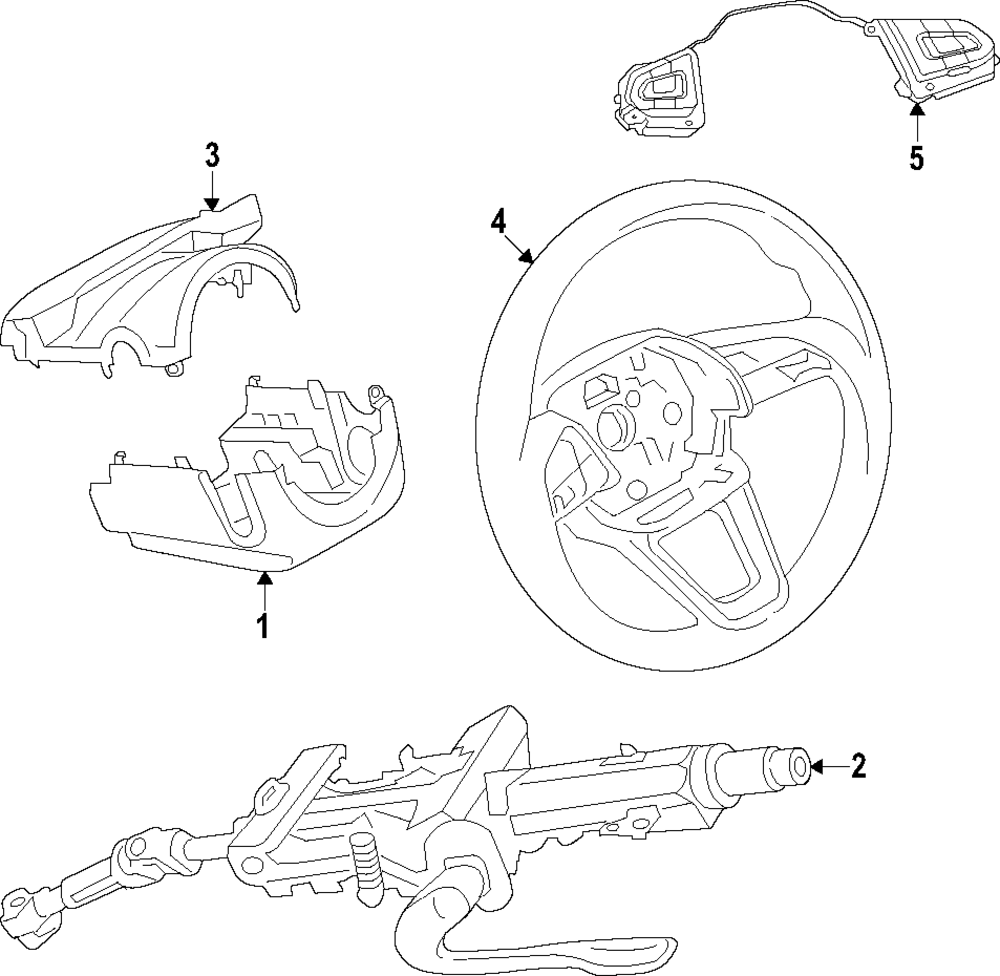 5
3
4
1
2